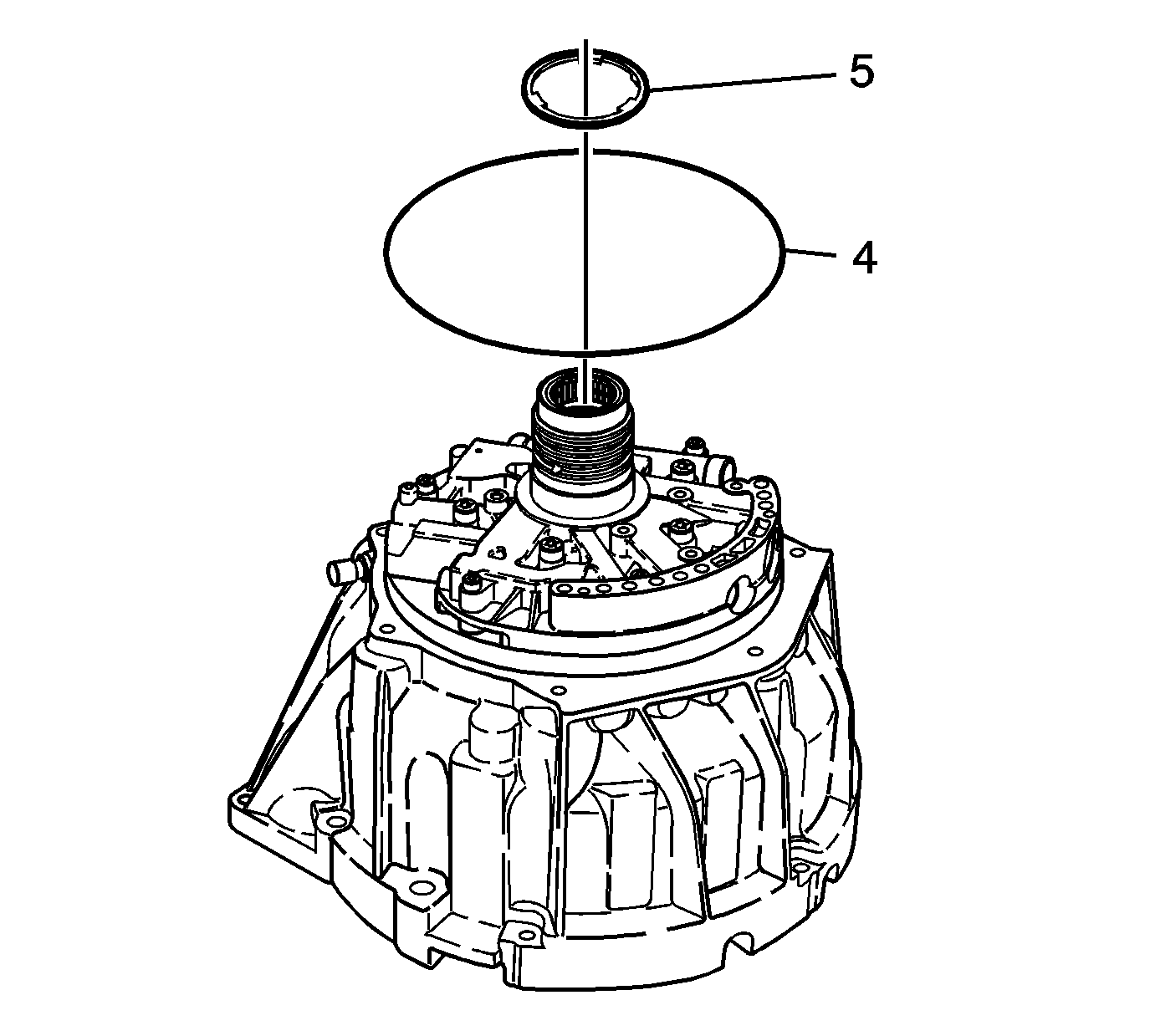 5
4