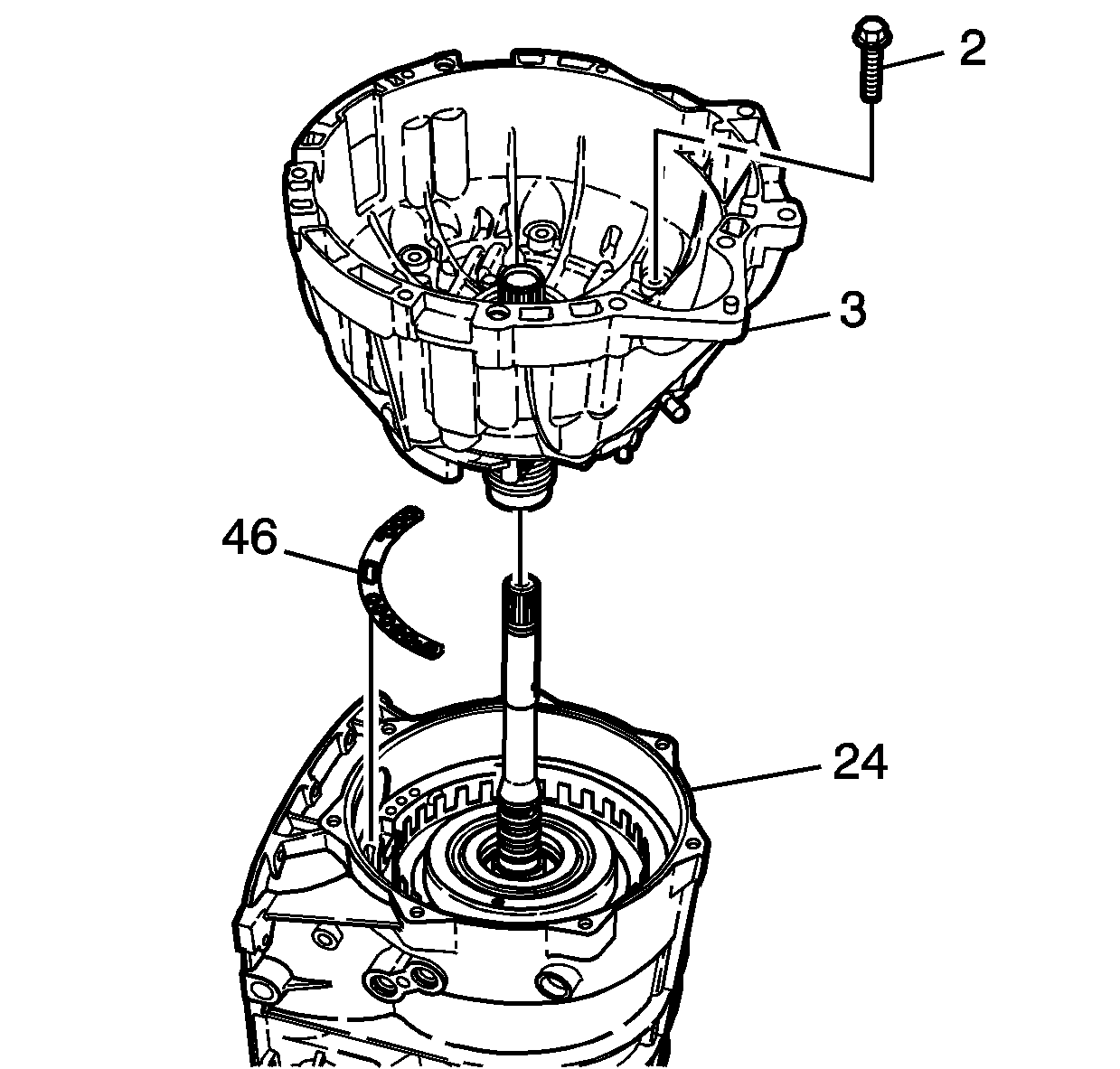 2
3
46
24