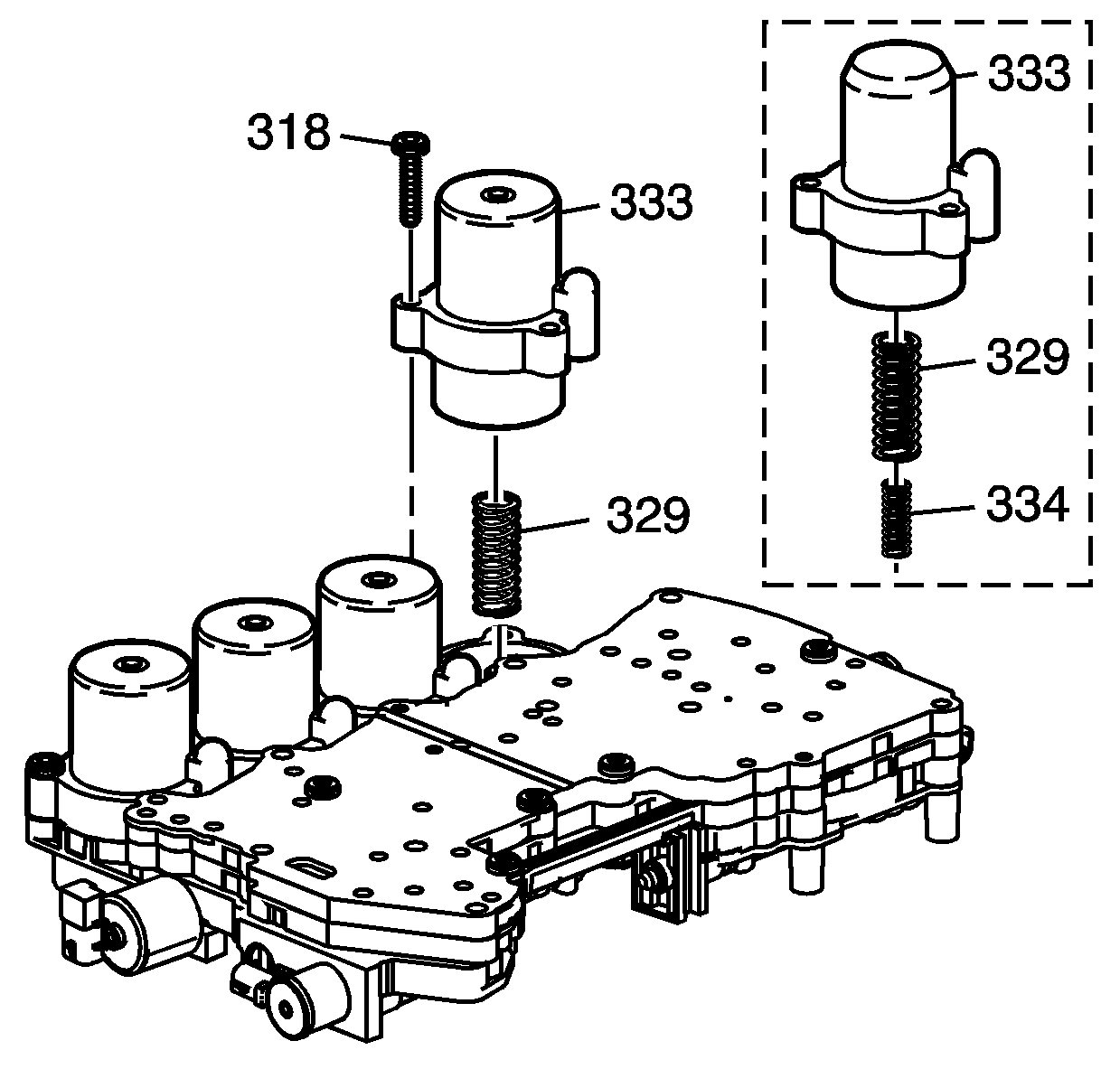 318
333
329
333
329
334