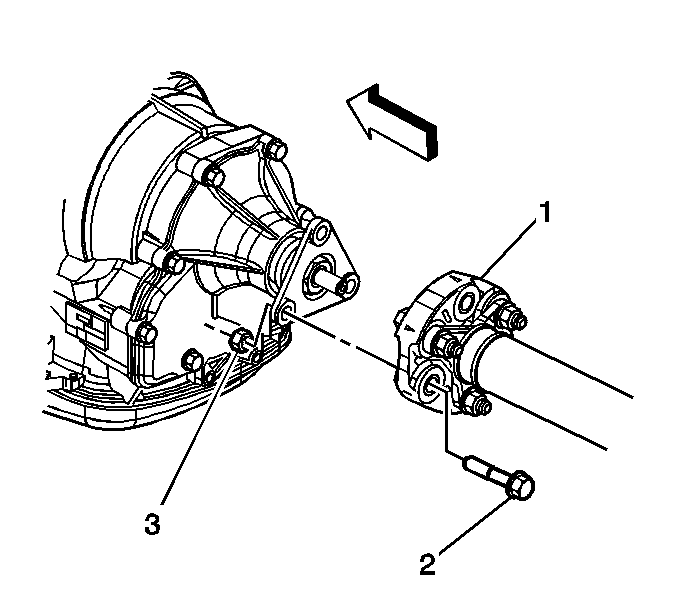 1
3
2