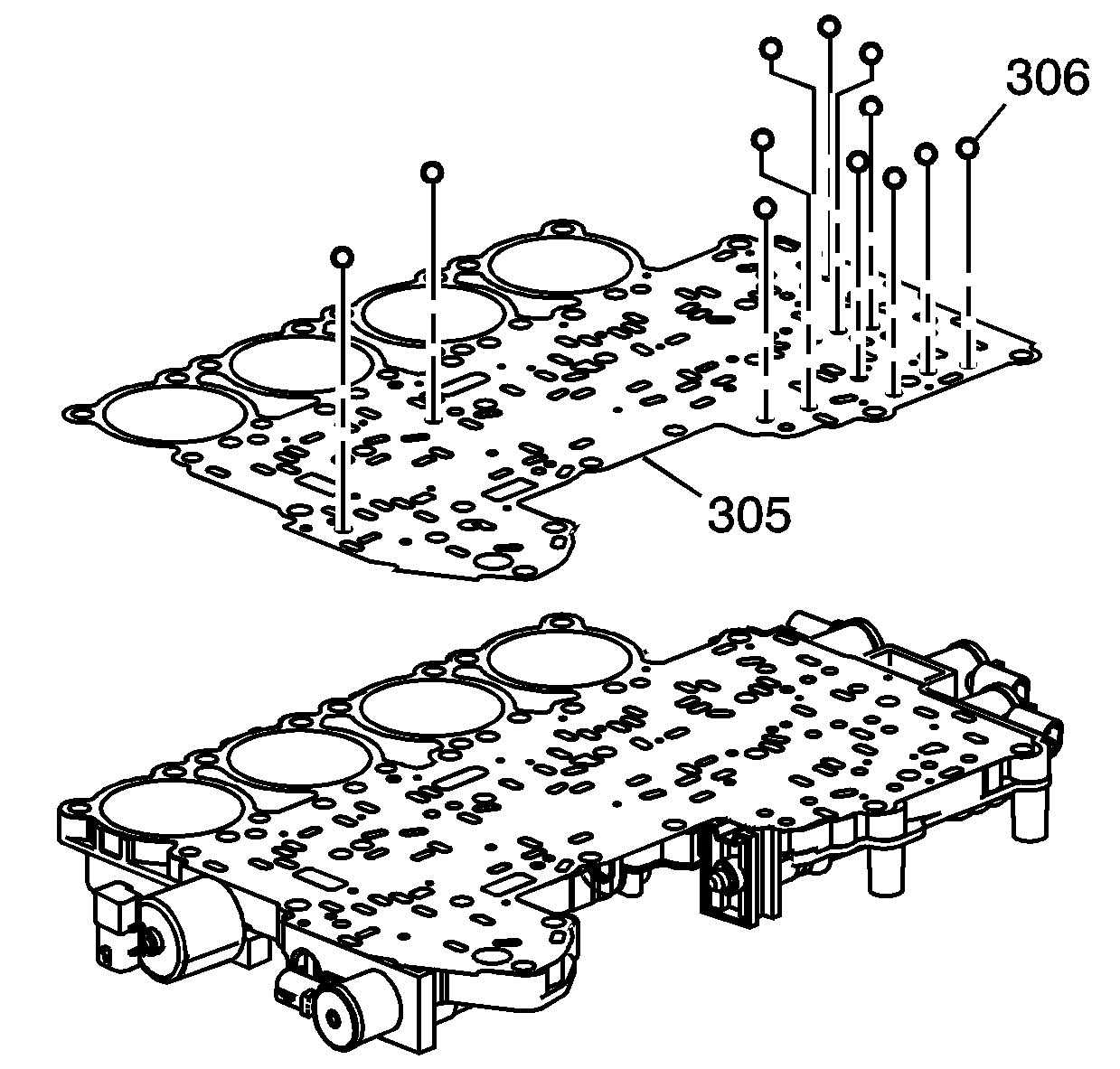 306

305