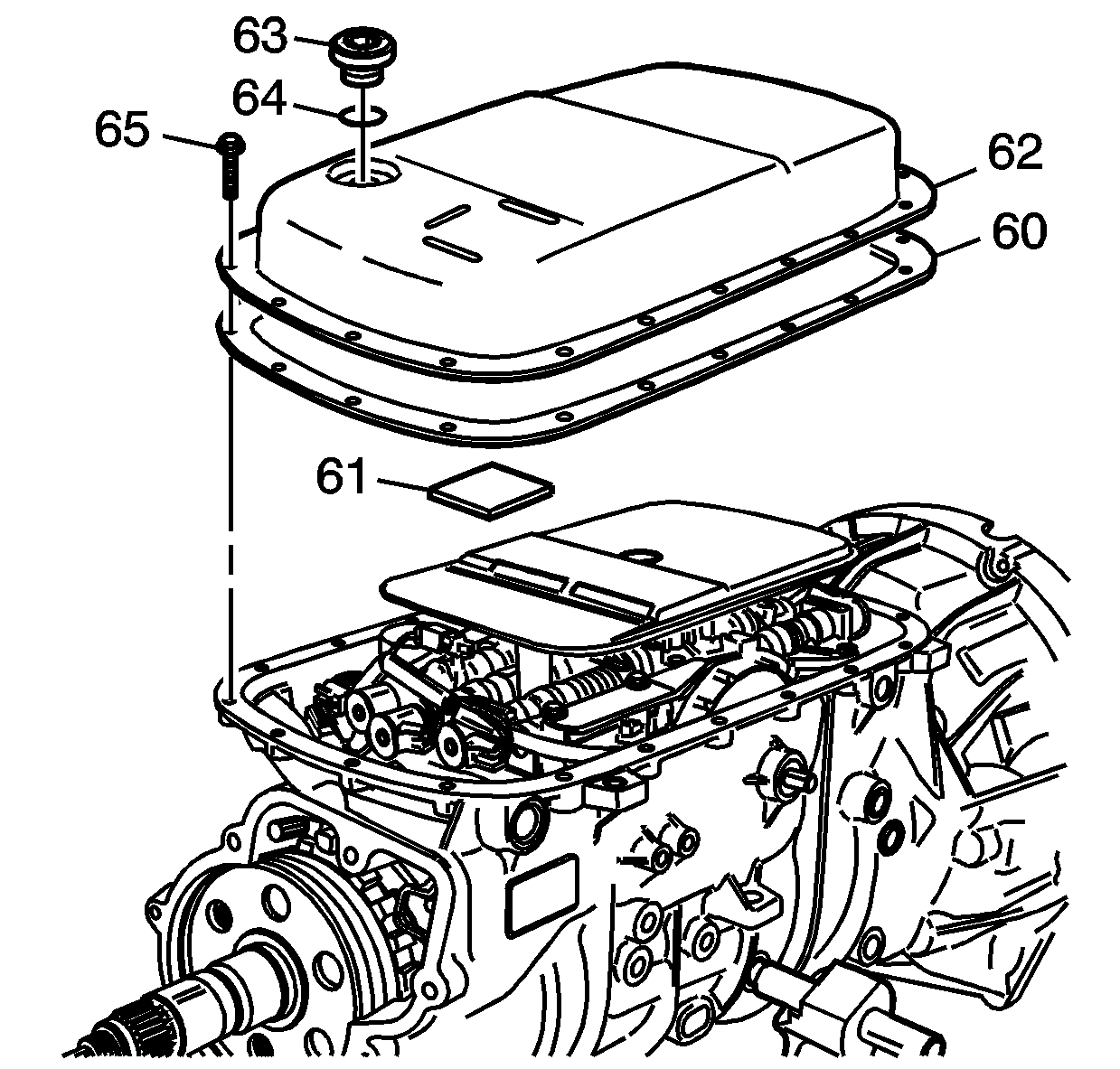 63
64
65
62
60
61