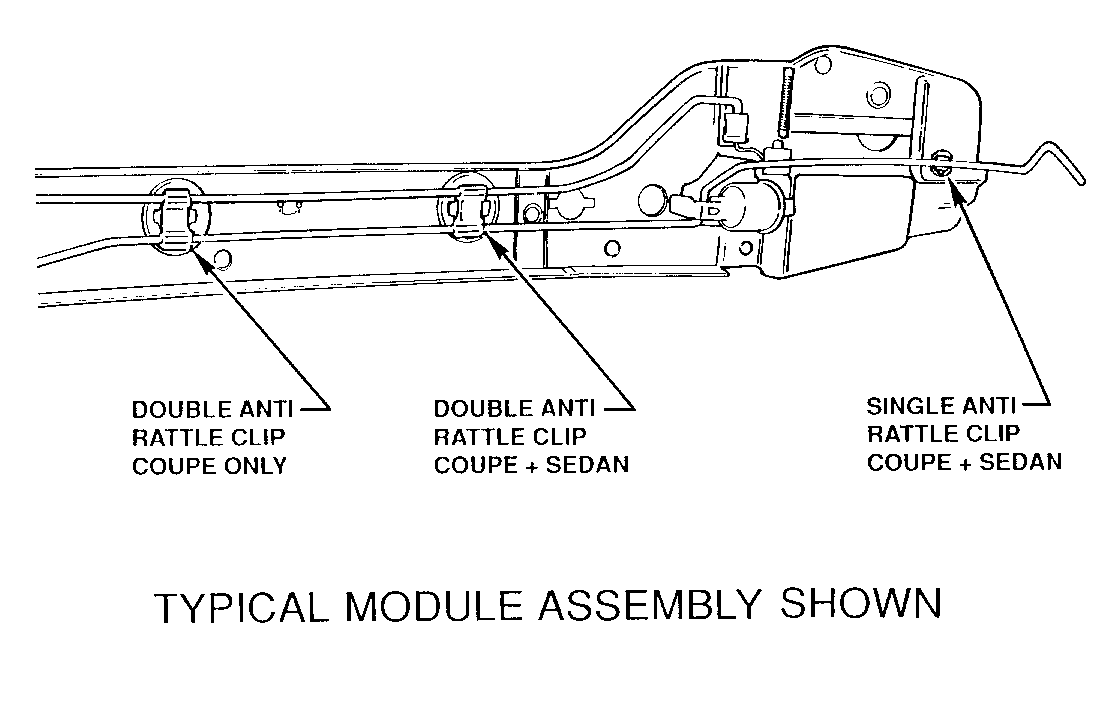 DOUBLE ANTI
RATTLE CLIP
COUPE ONLY

DOUBLE ANTI
RATTLE CLIP
COUPE + SEDAN

SINGLE ANTI
RATTLE CLIP
COUPE + SEDAN

TYPICAL MODULE ASSEMBLY SHOWN