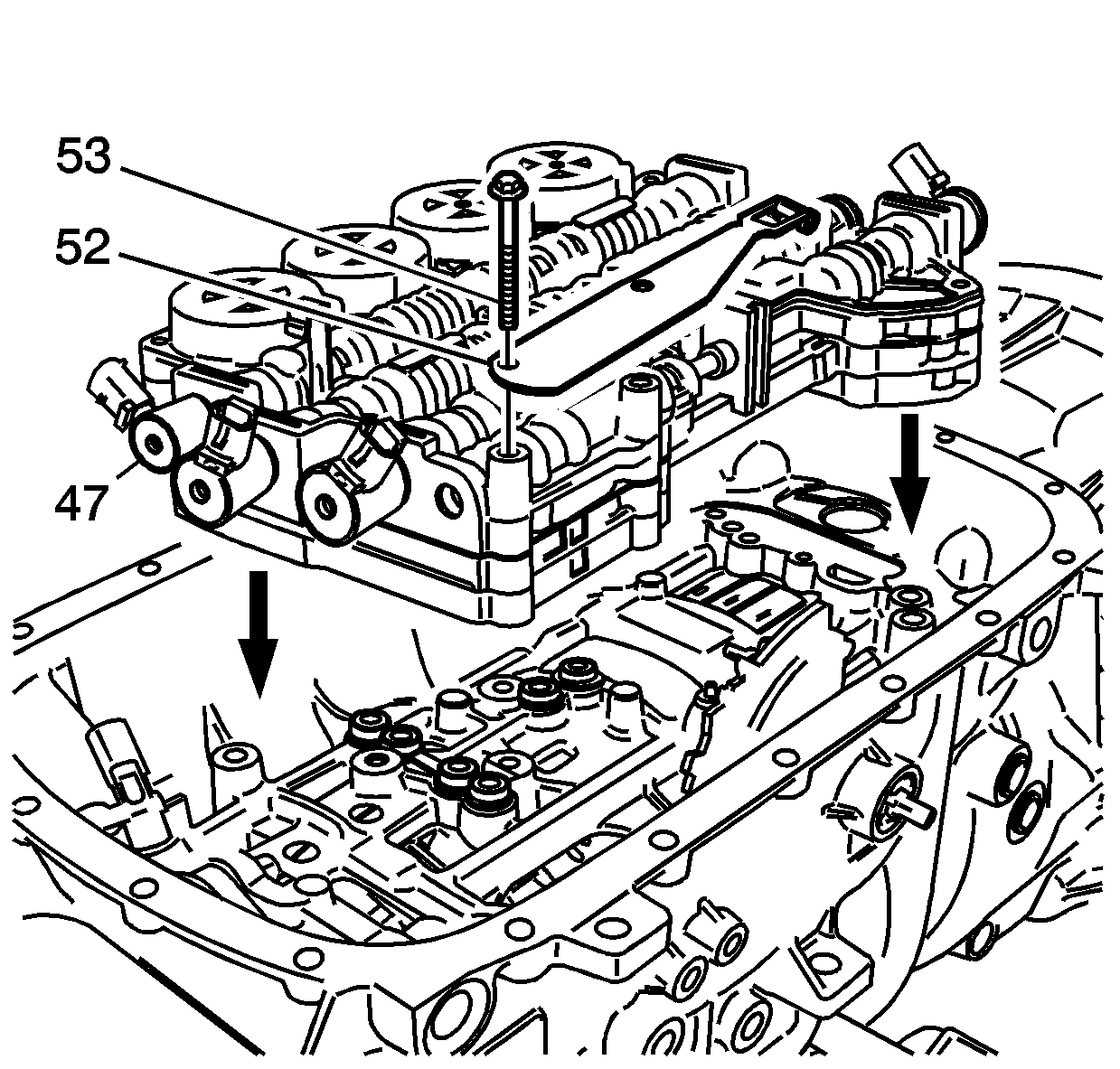 53
52
47