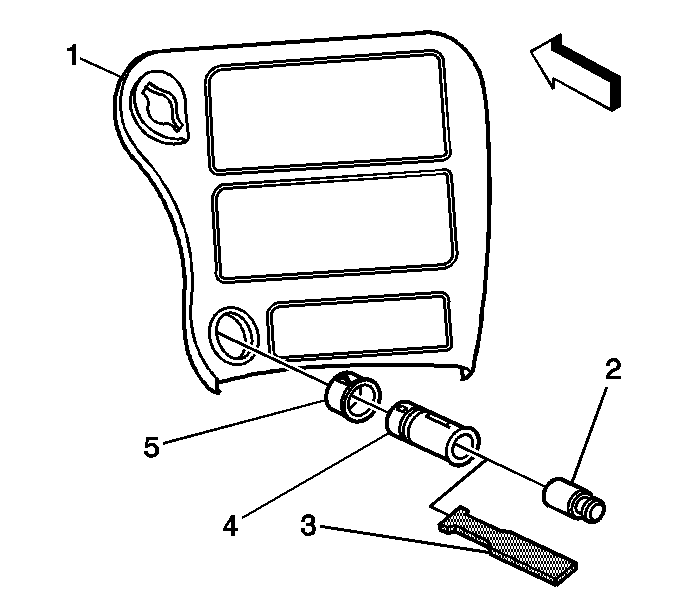 1
2
5
4
3