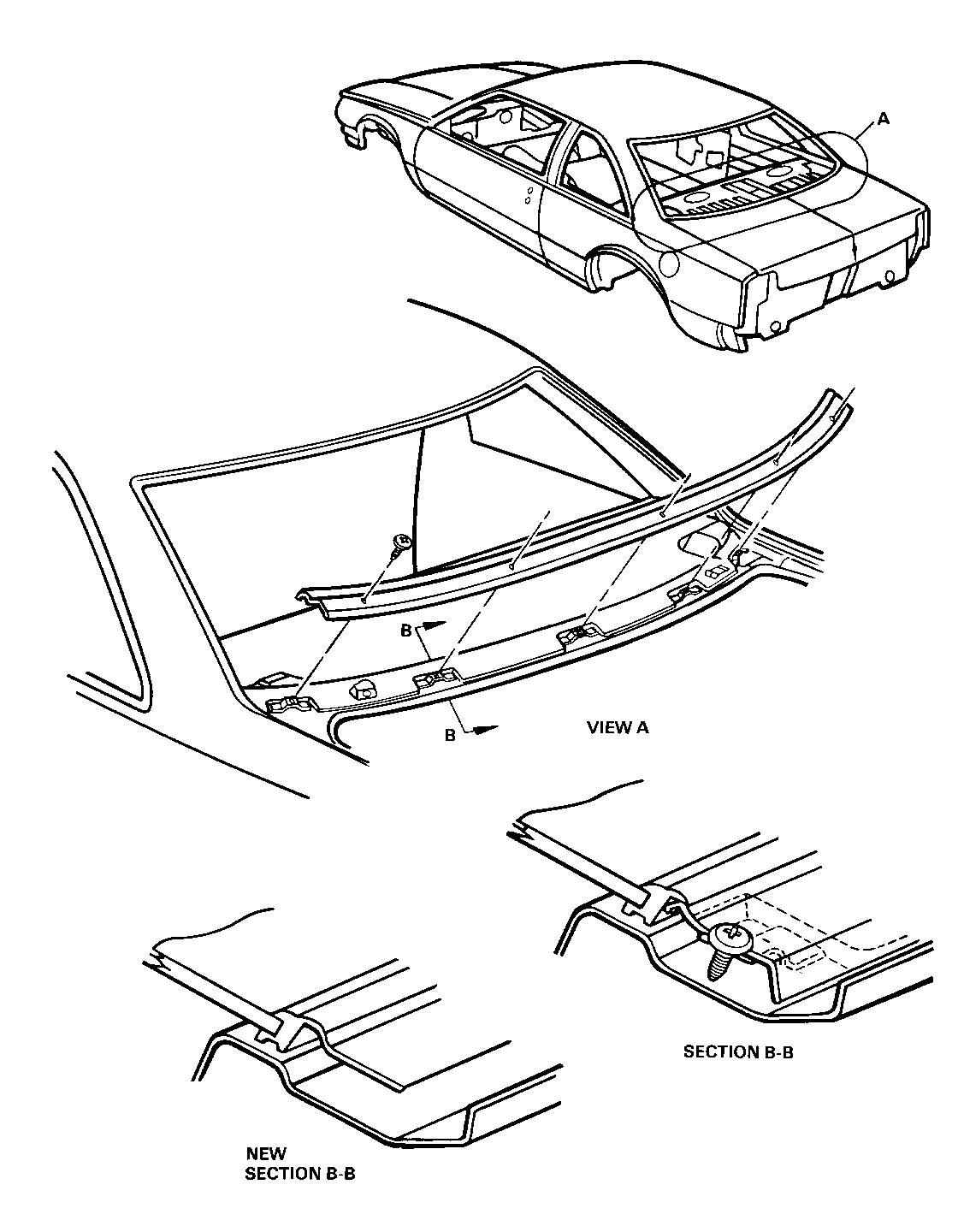 A

B

B

VIEW A

SECTION B-B

NEW
SECTION B-B