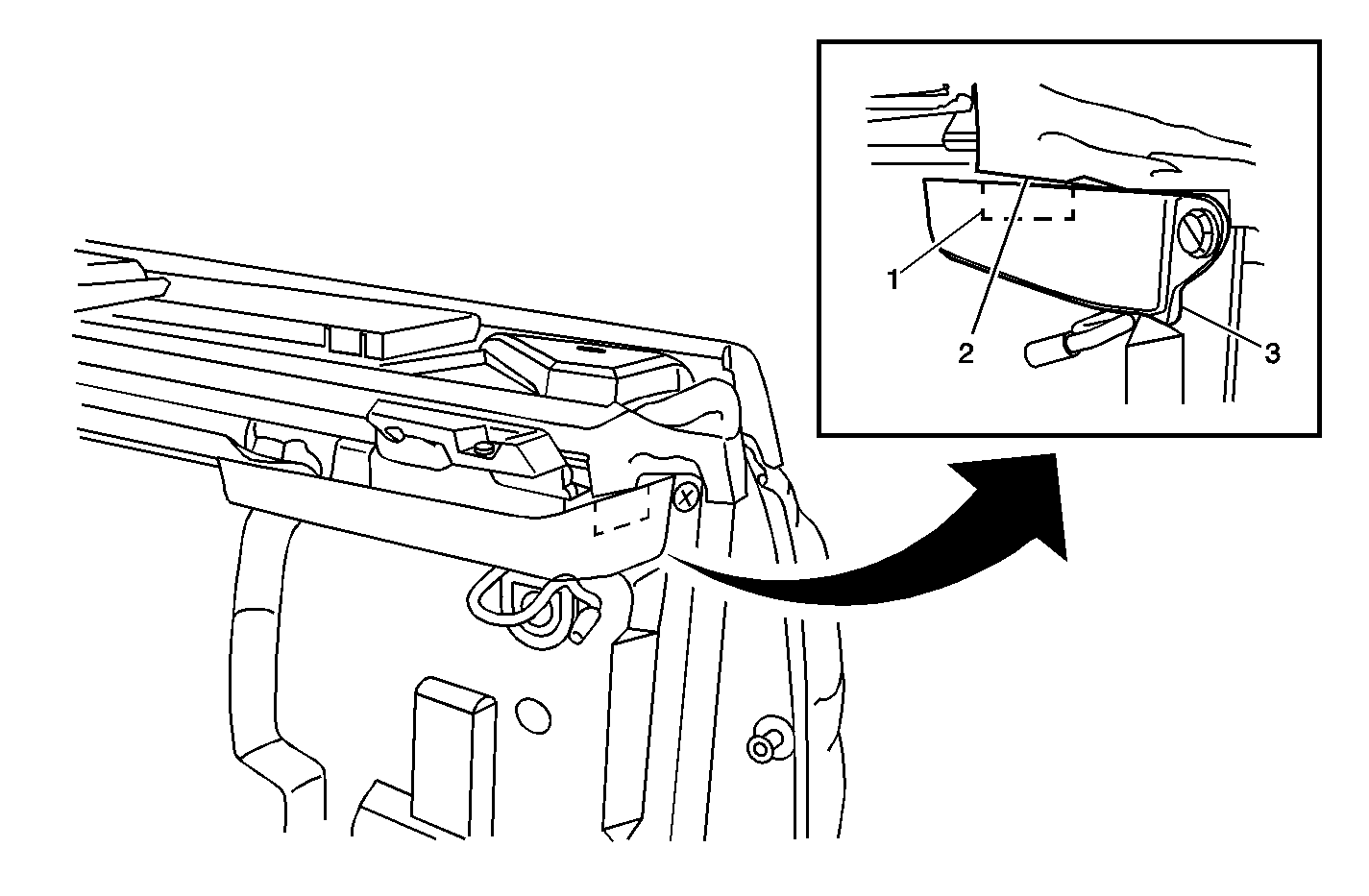 1
2
3