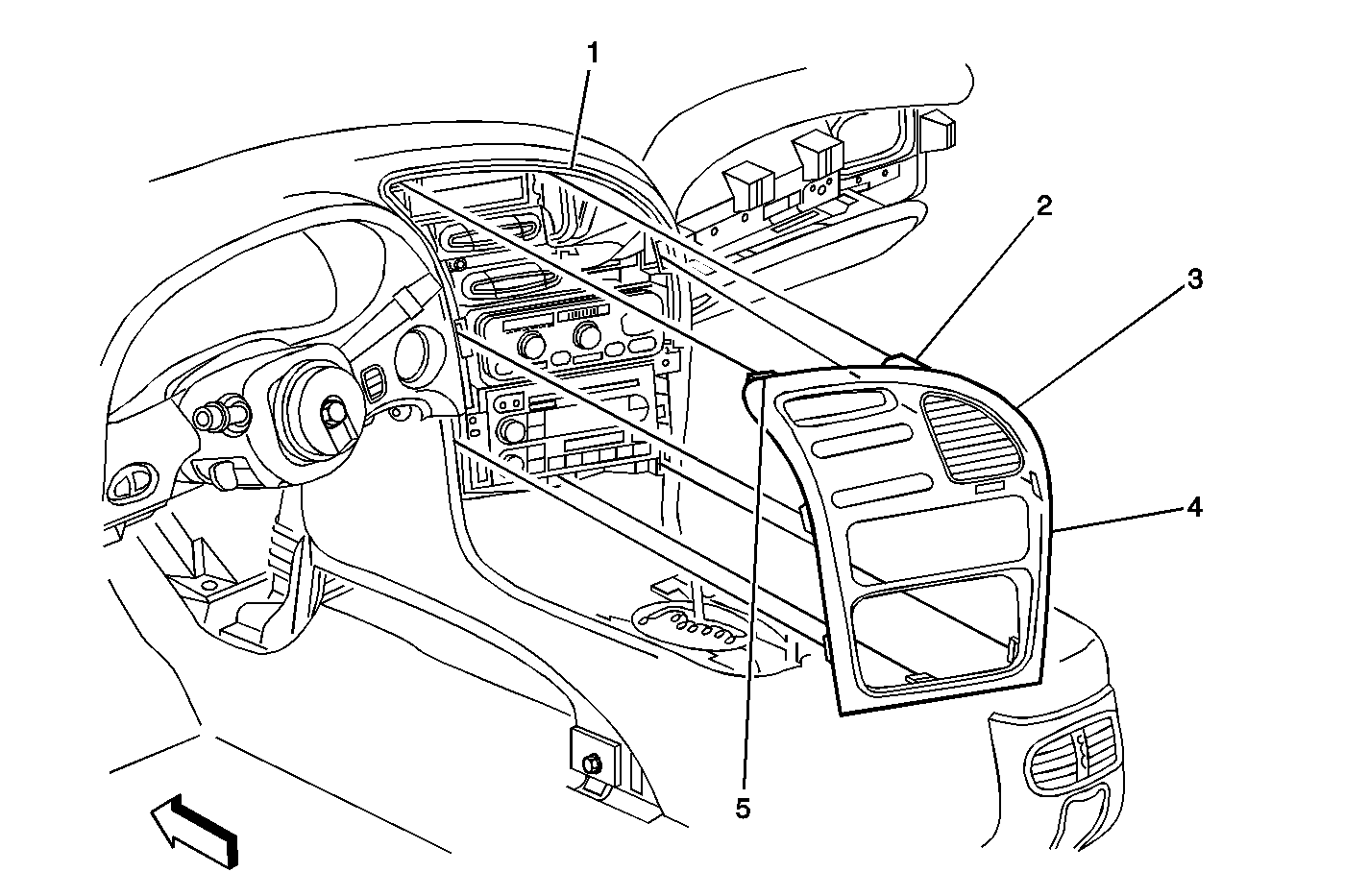 1
2
3
4
5