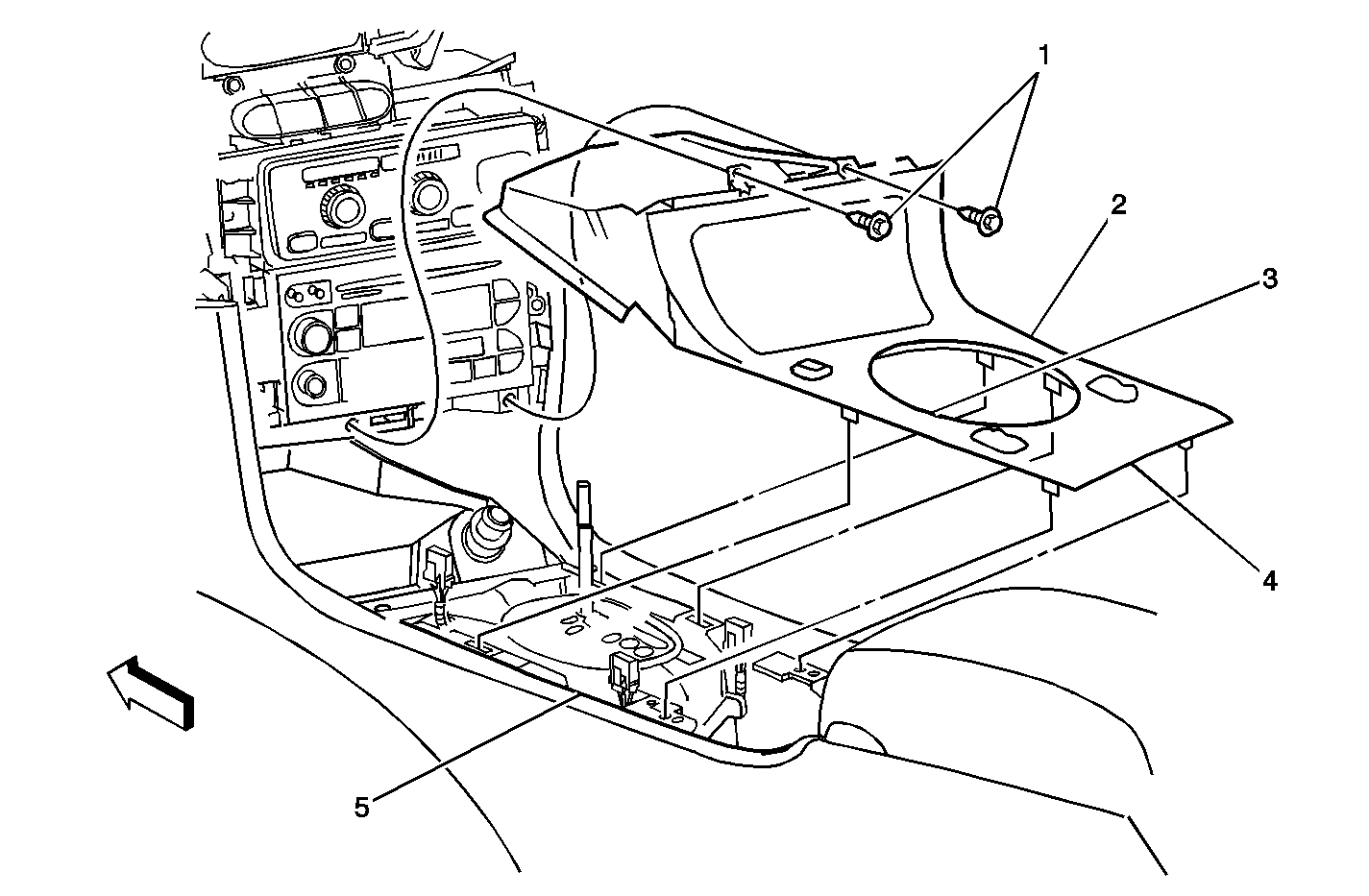 1
2
3
4
5