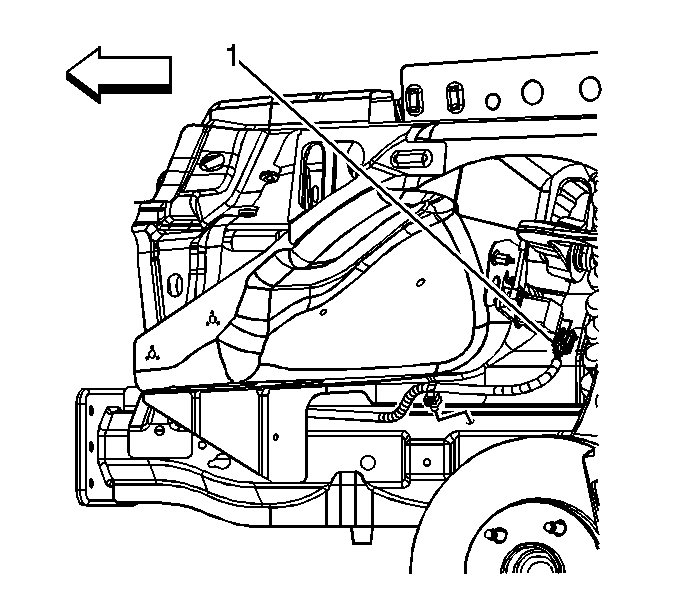 1