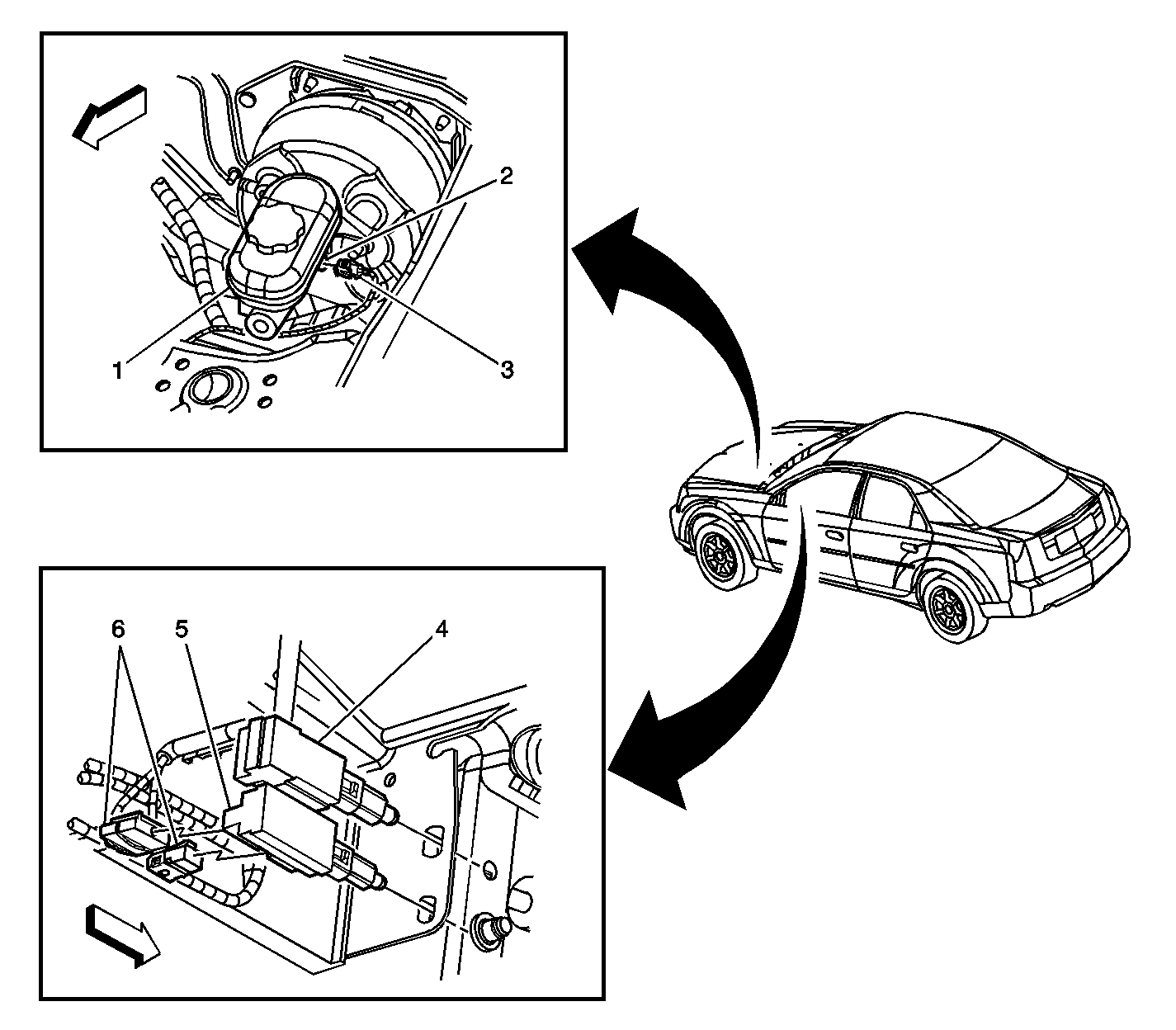 2
1
3
6
5
4