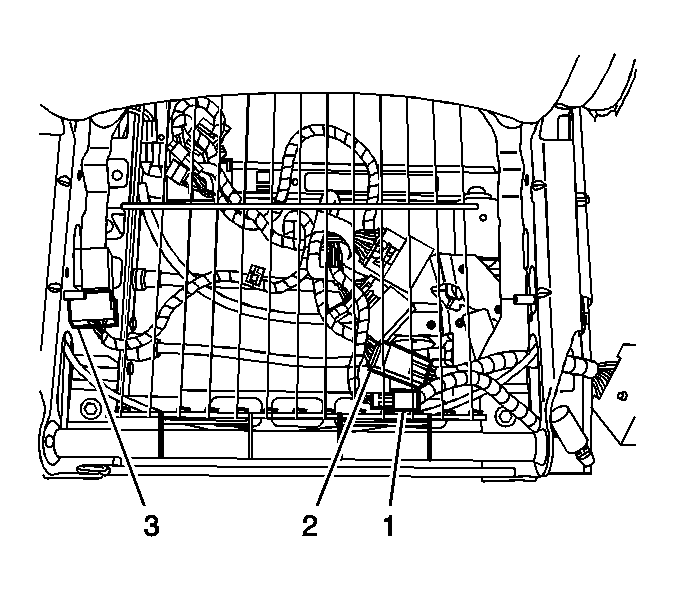 3 2 1