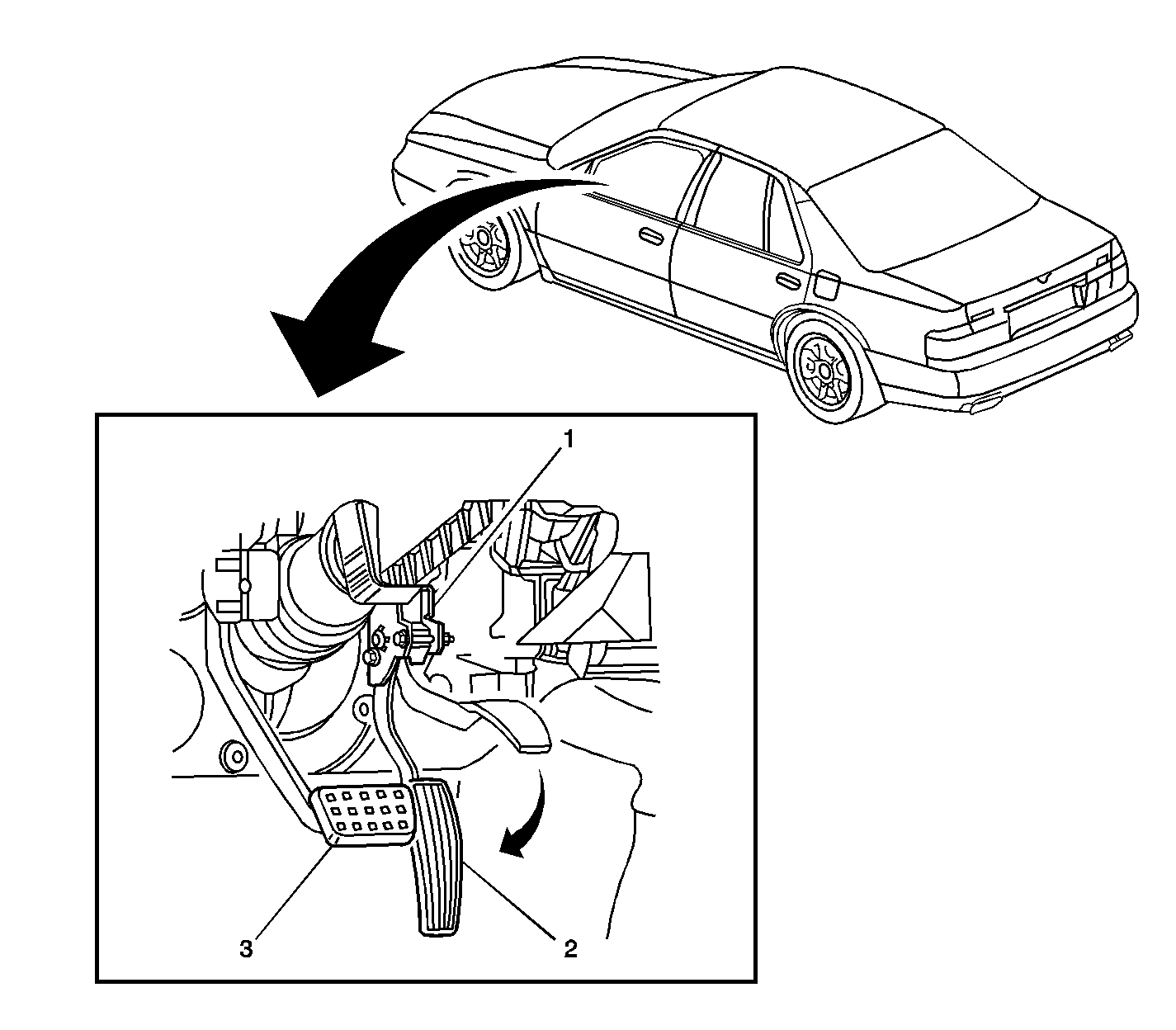 1
3
2