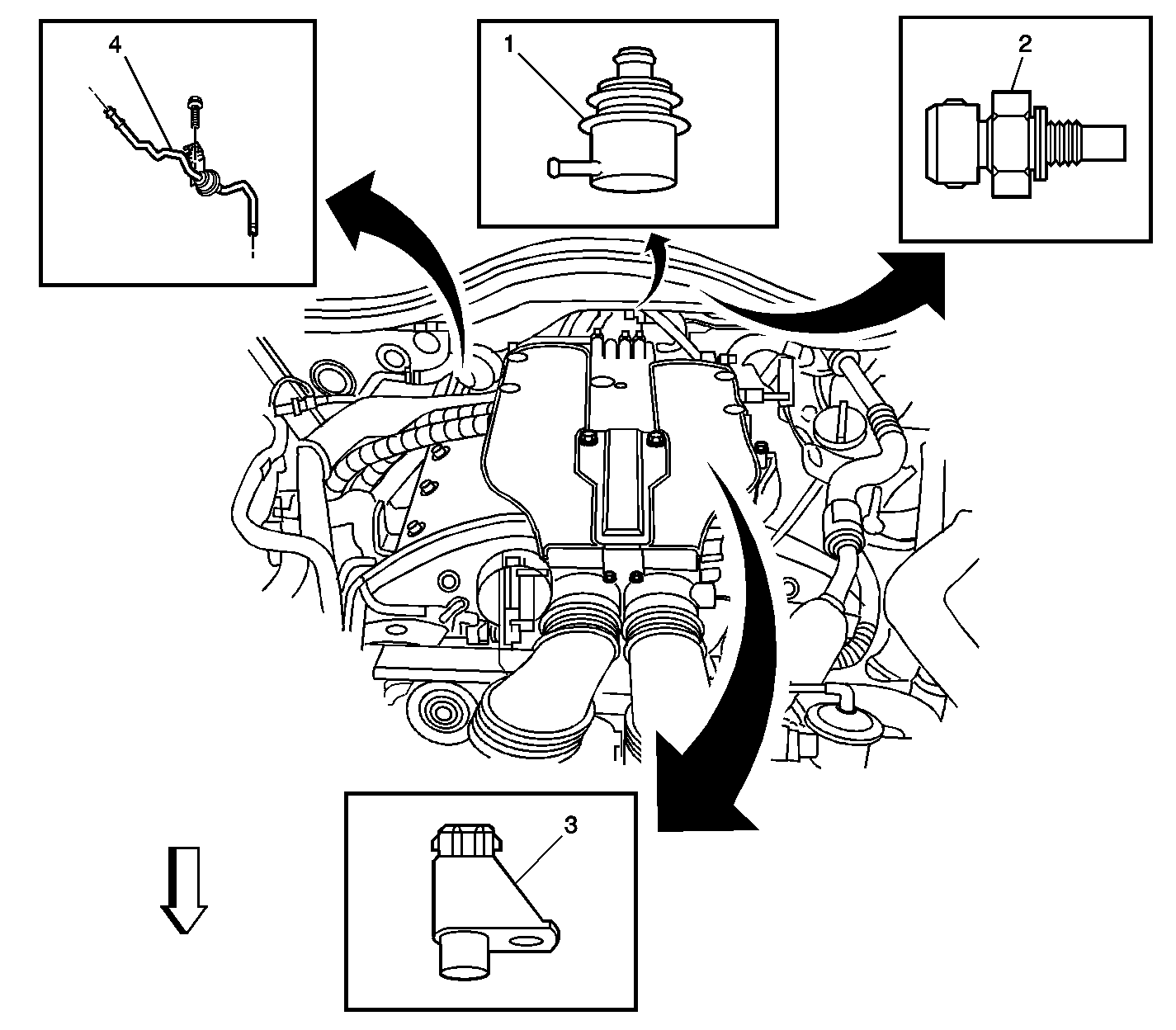 4

1

2

3