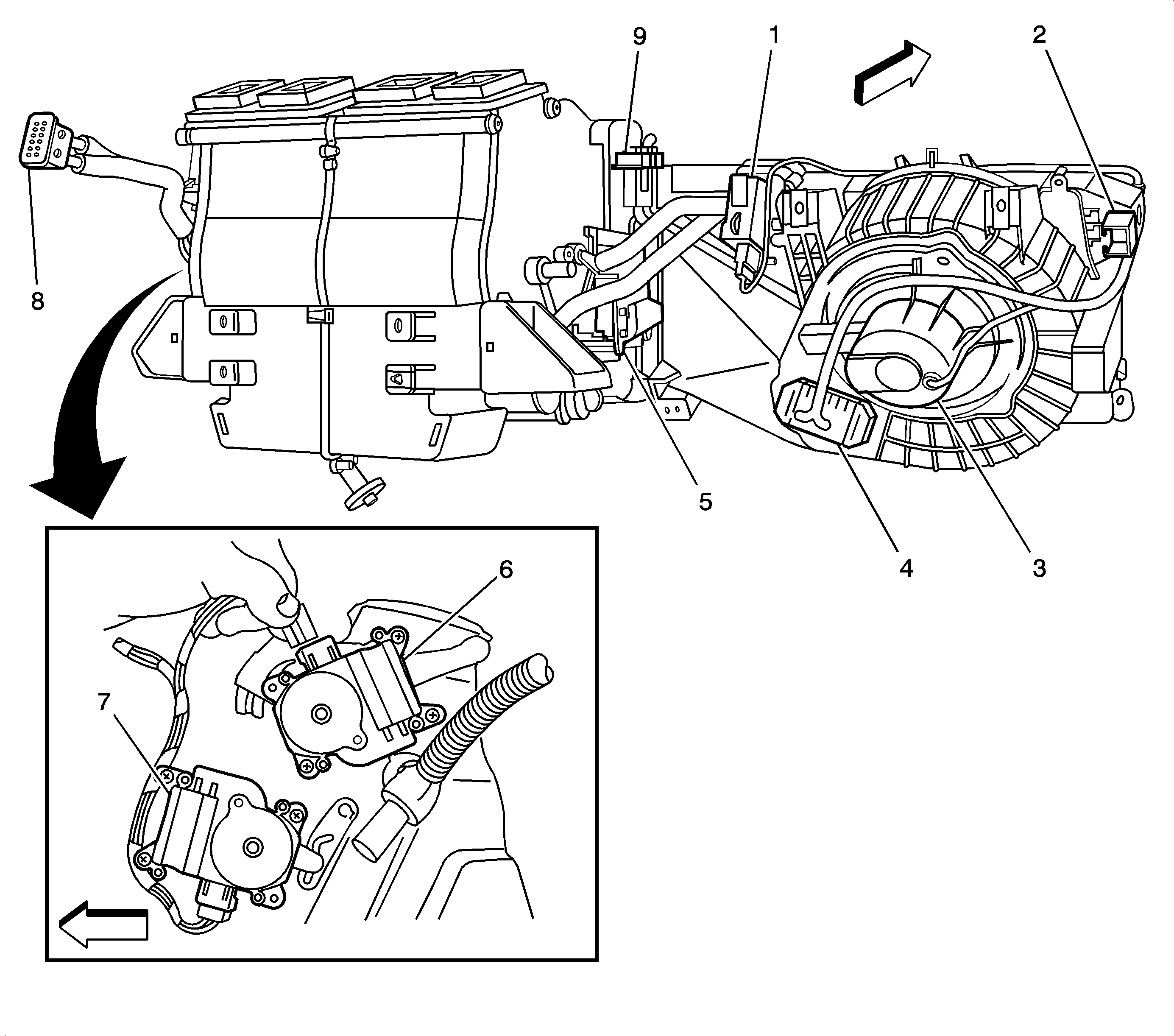 9
1
2
8
5
4
3
6
7