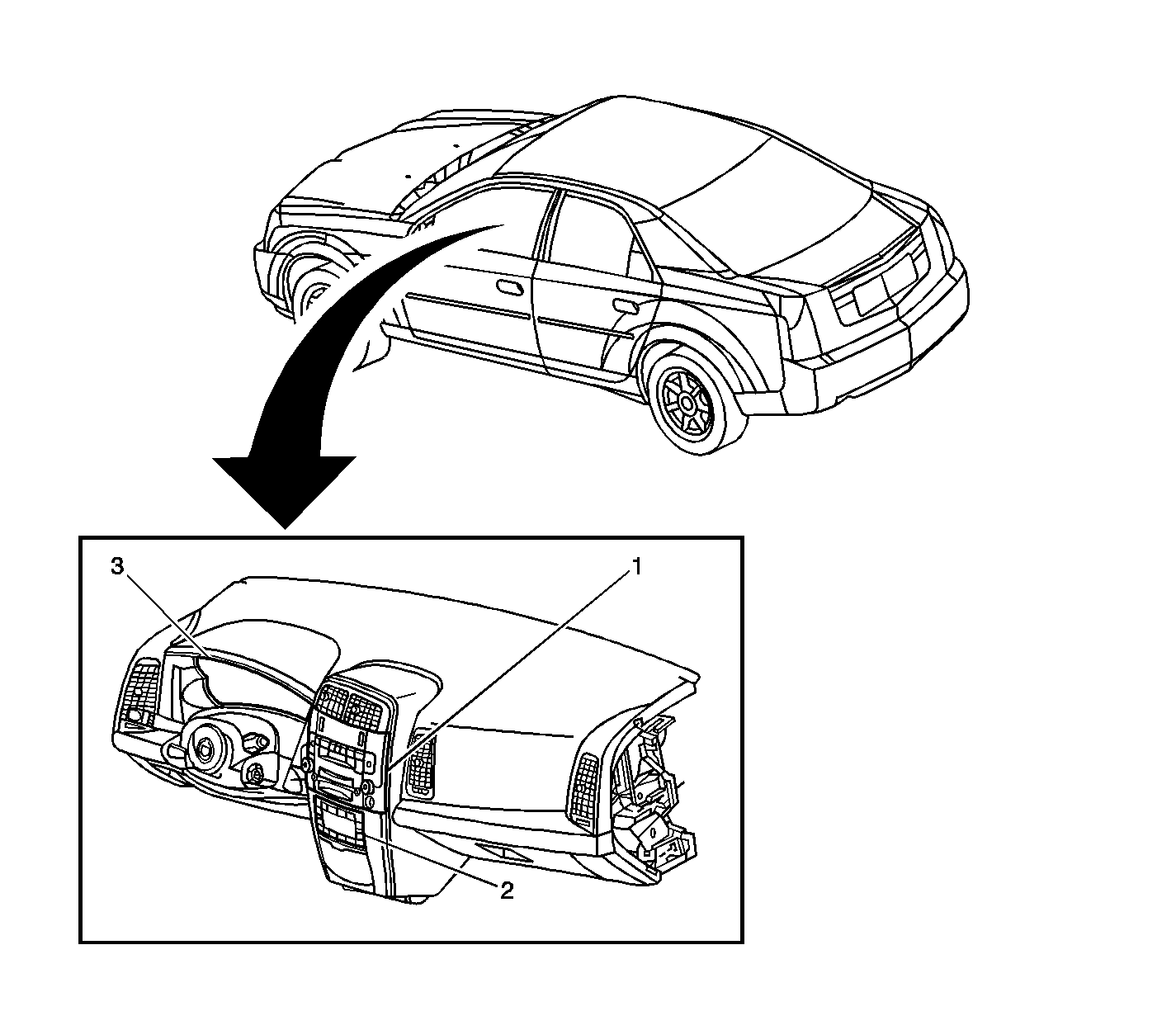 3
1
2