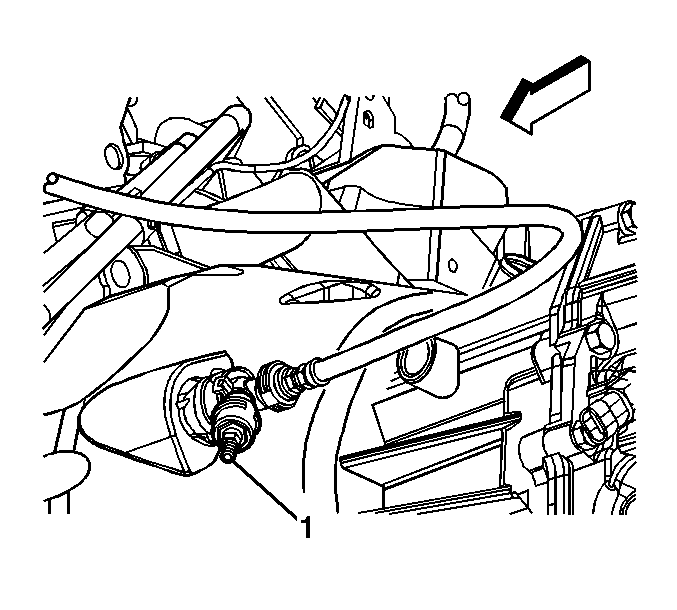 1