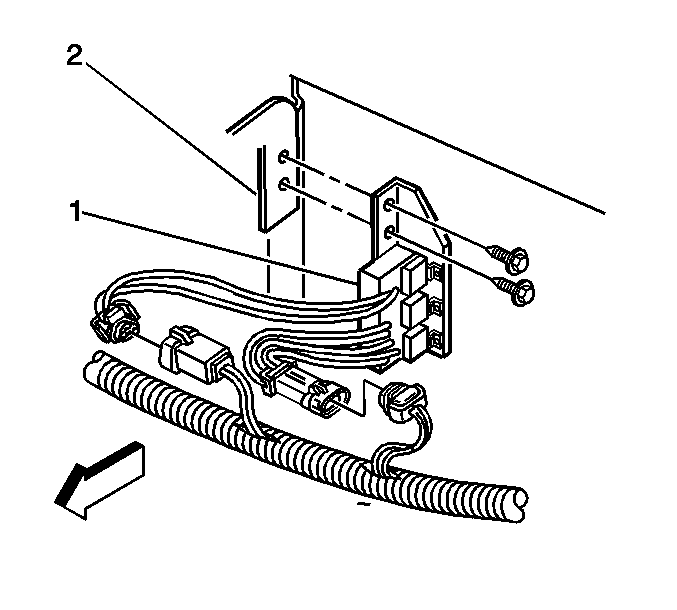 2

1