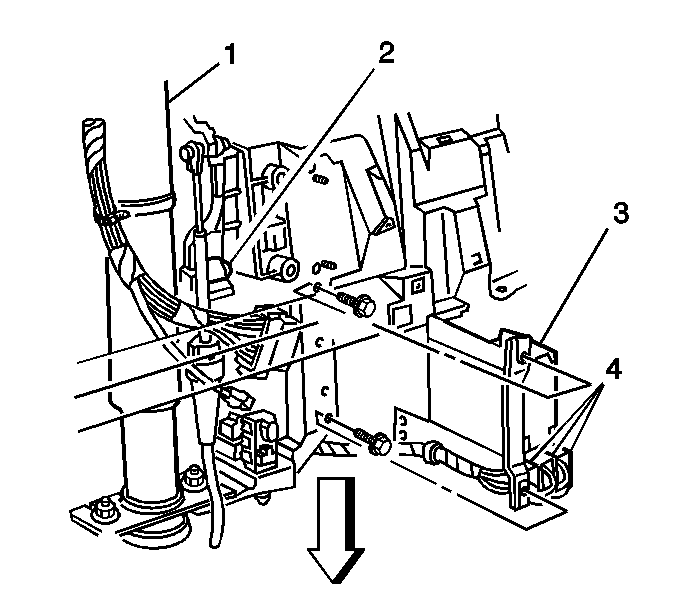 1
2
3
4