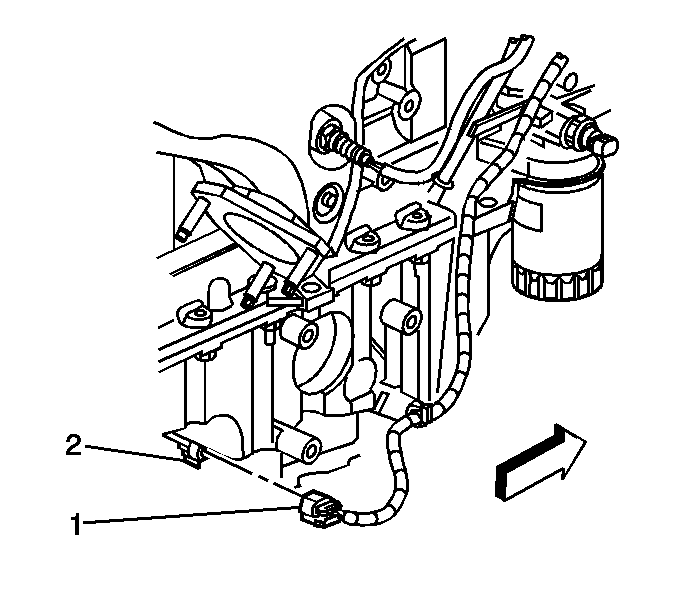 2

1