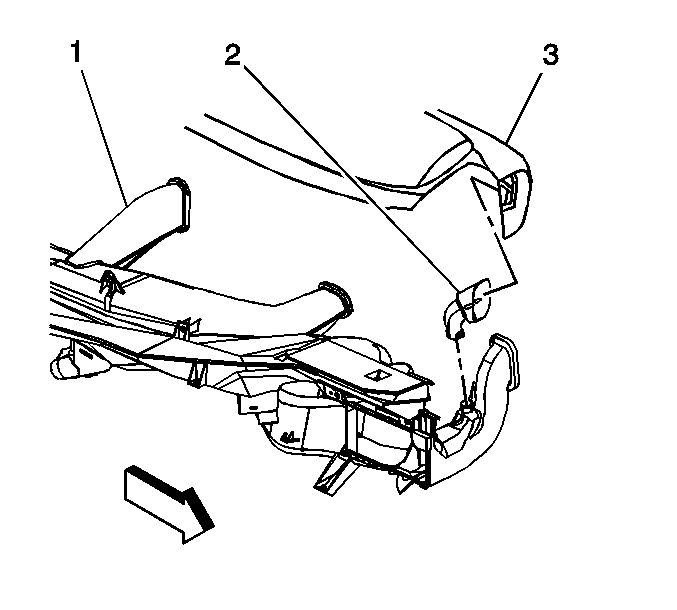 1
2
3