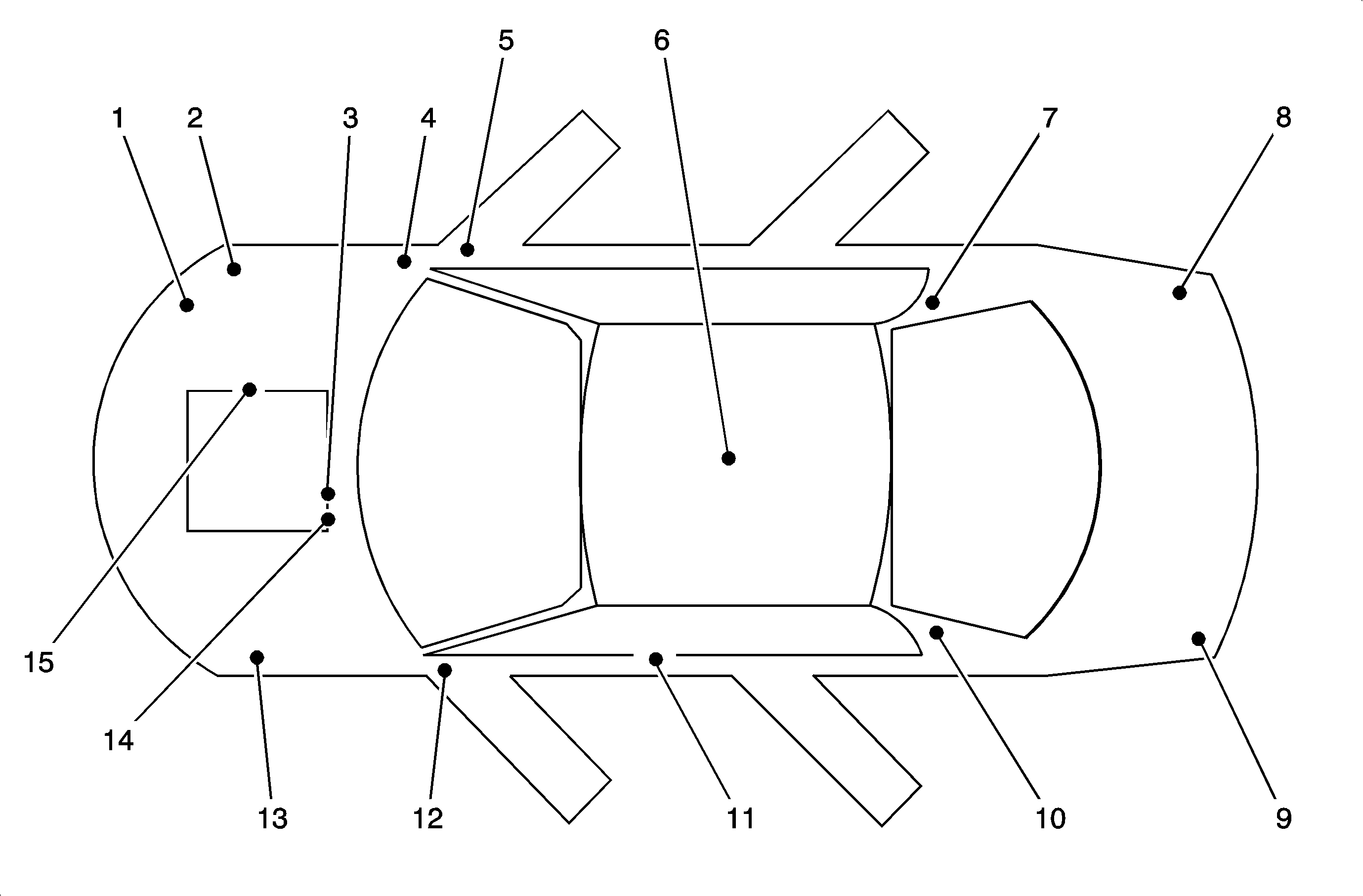 5
6
1
2
3
4
7
8
15
14
13
12
11
10
9