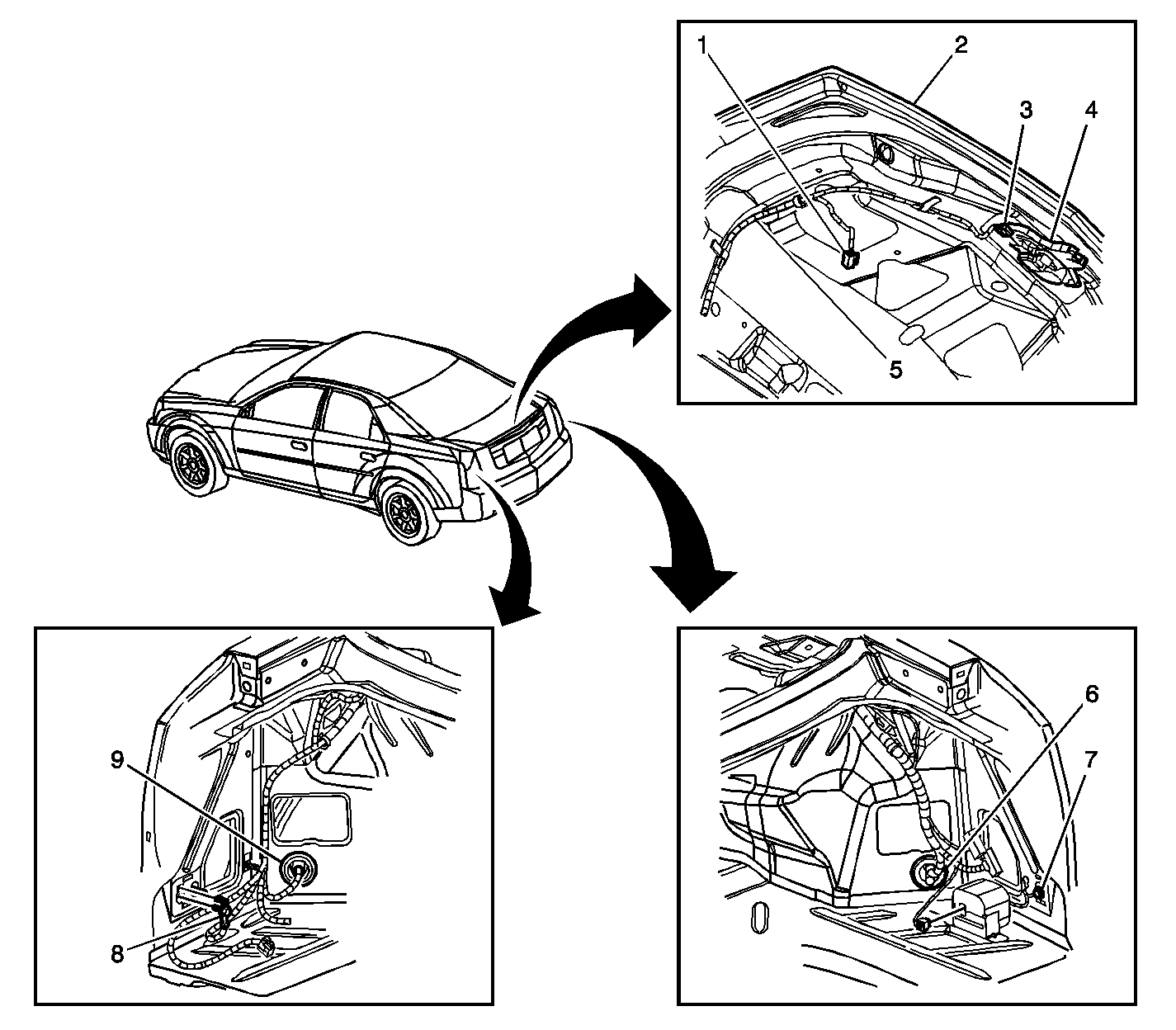 1
2
3
4
5
9
8
6
7