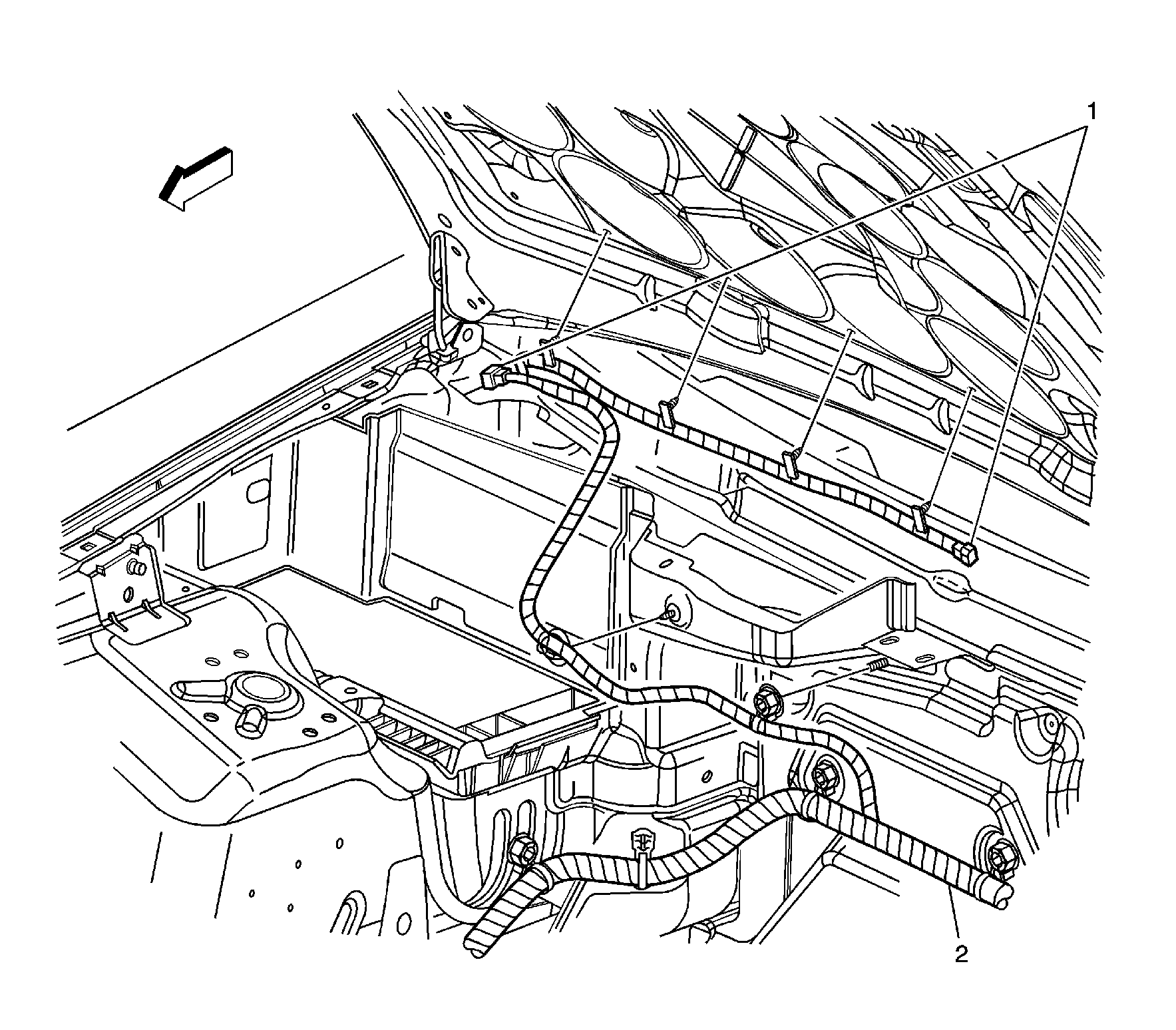 1

2