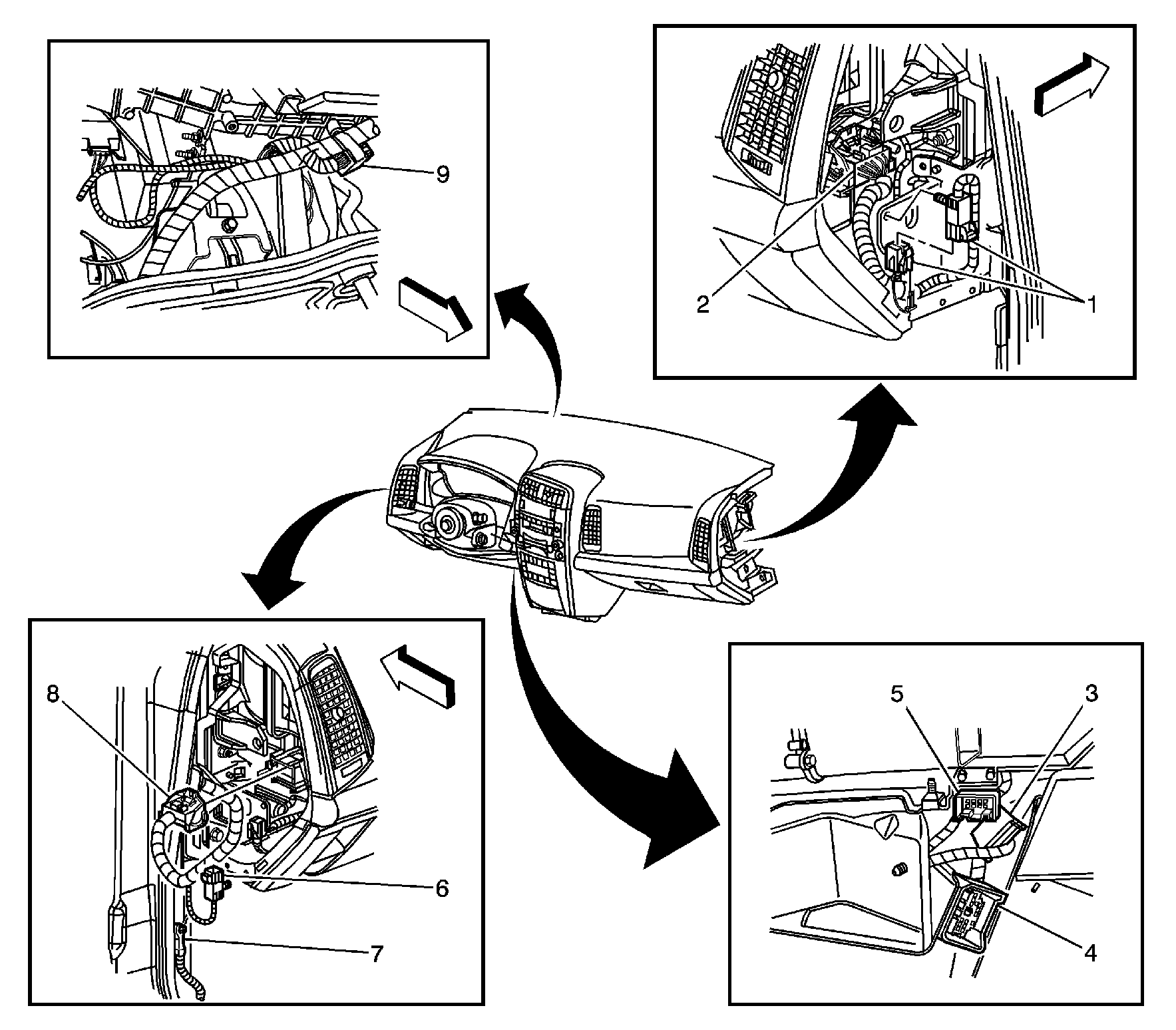 9

2

1

8

6

7

5

3

4