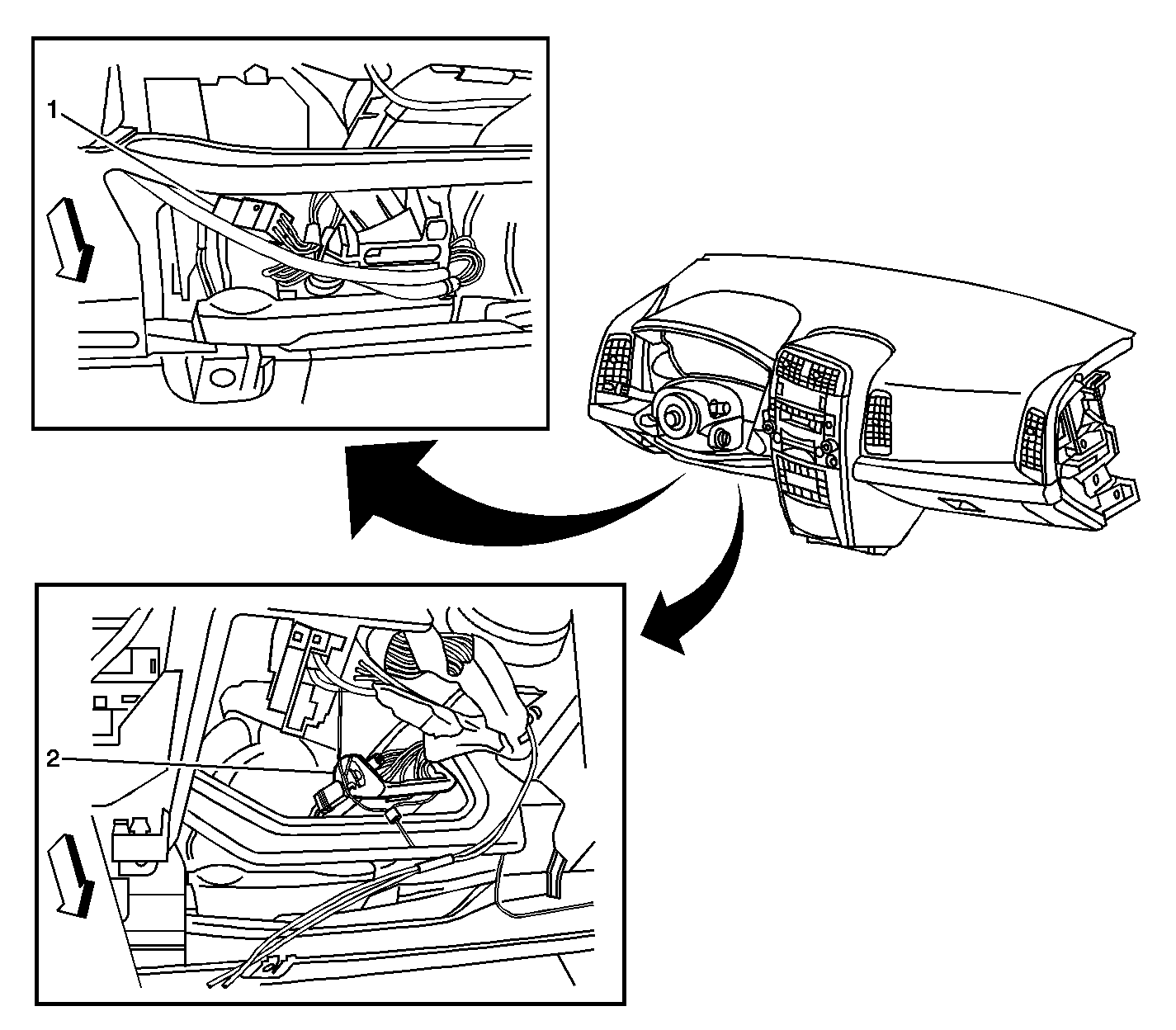 1

2