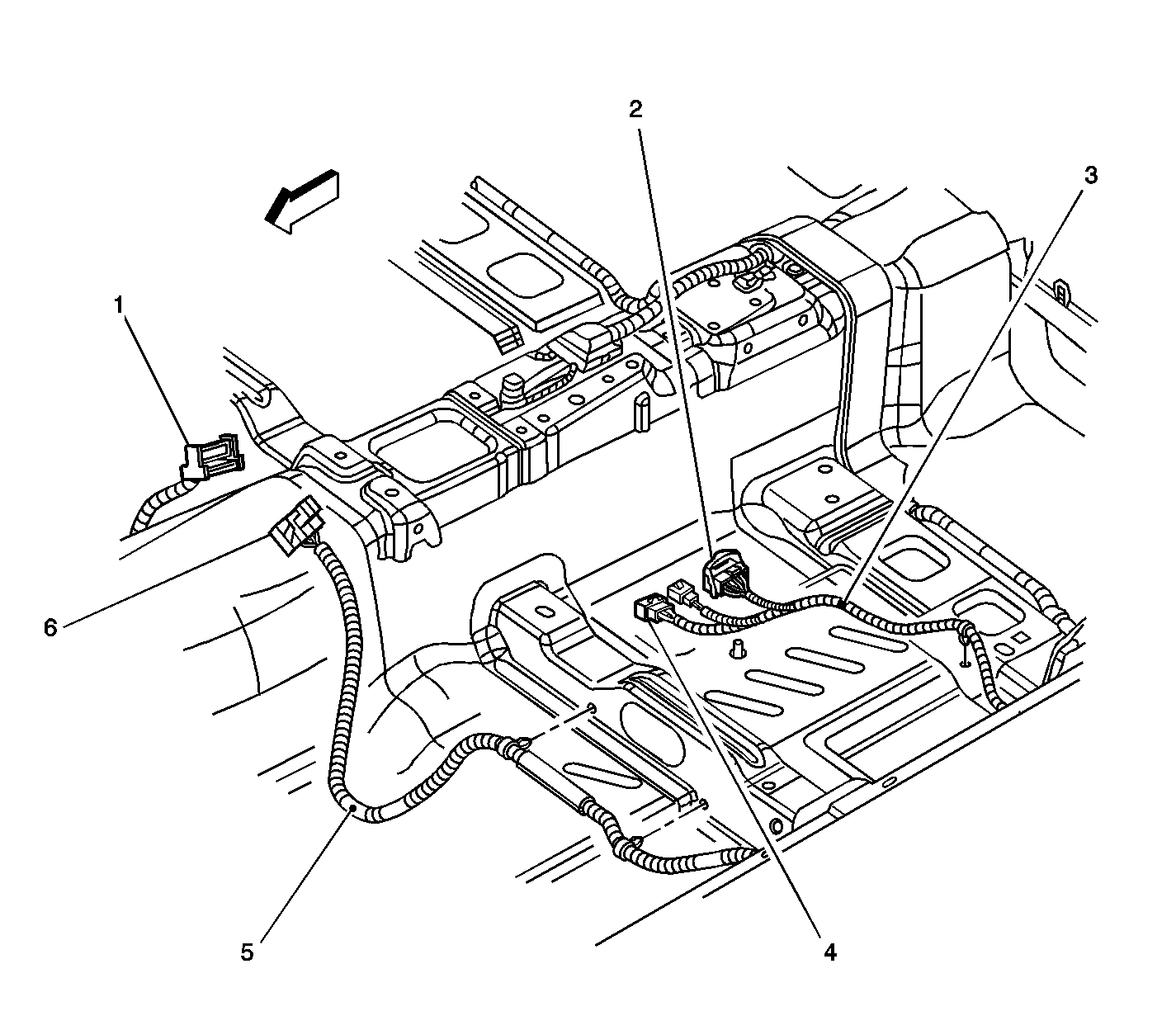 2
3
1
6
5
4