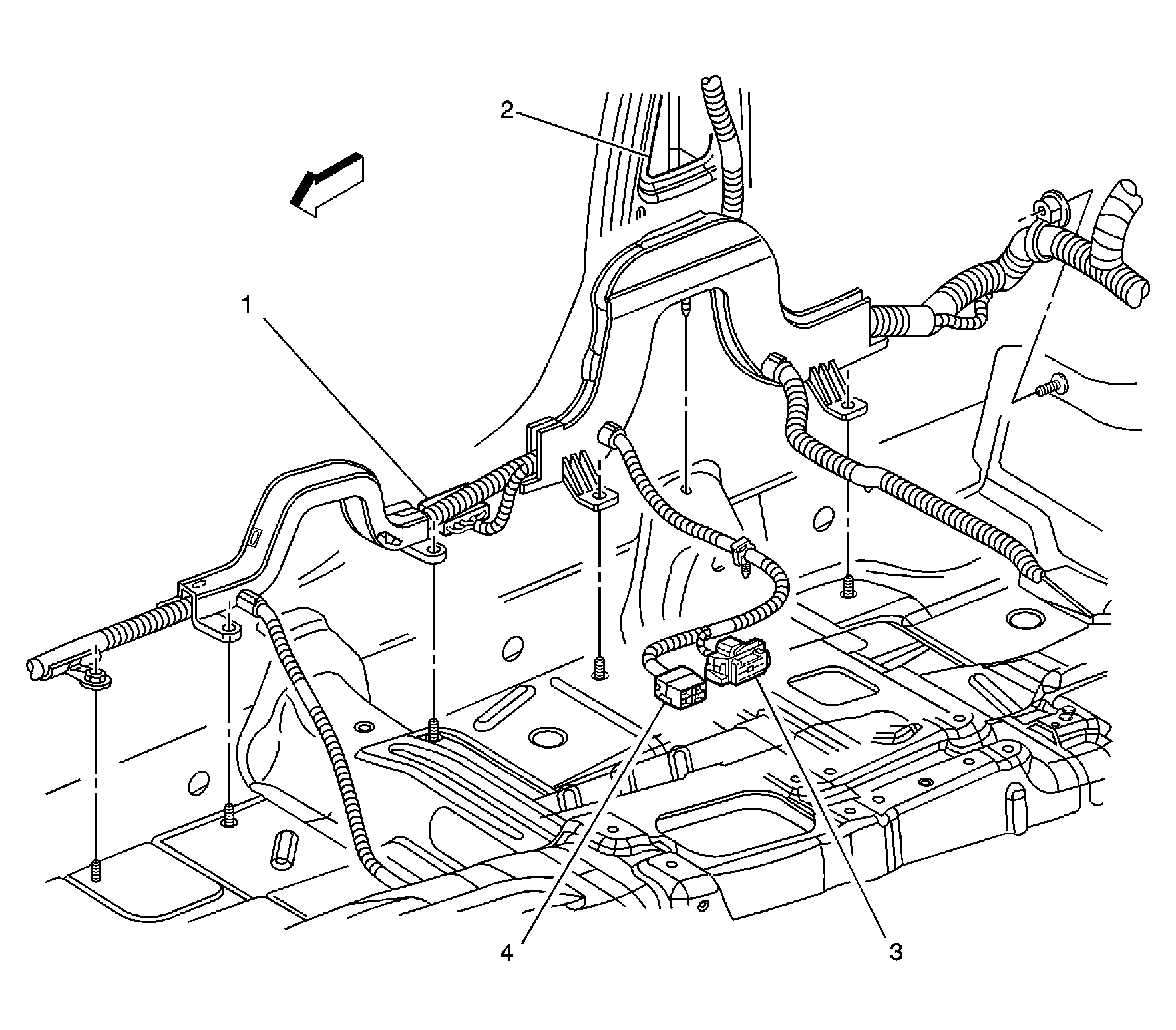 2

1

4

3