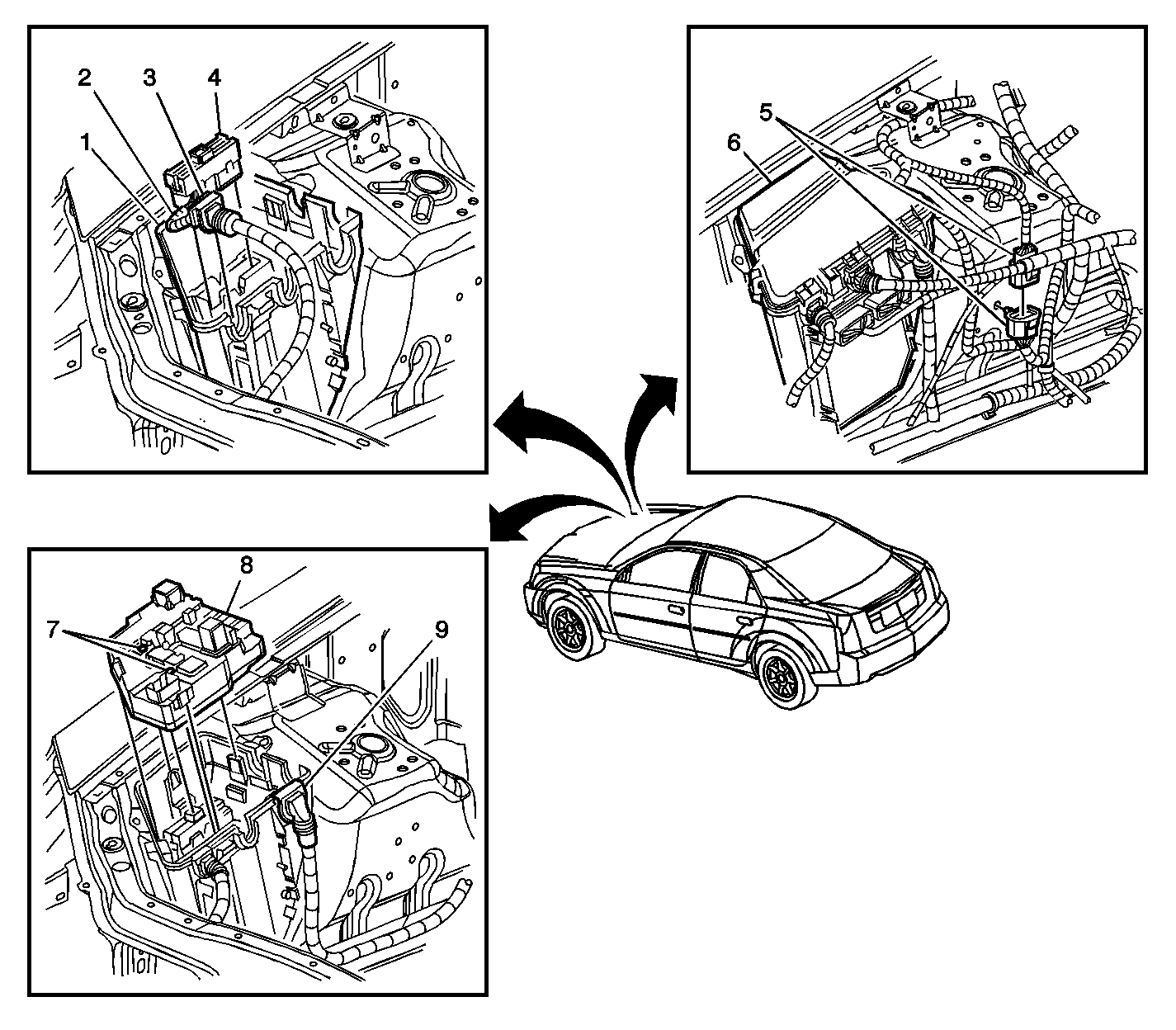 2 3 4
1
5
6
8
7
9