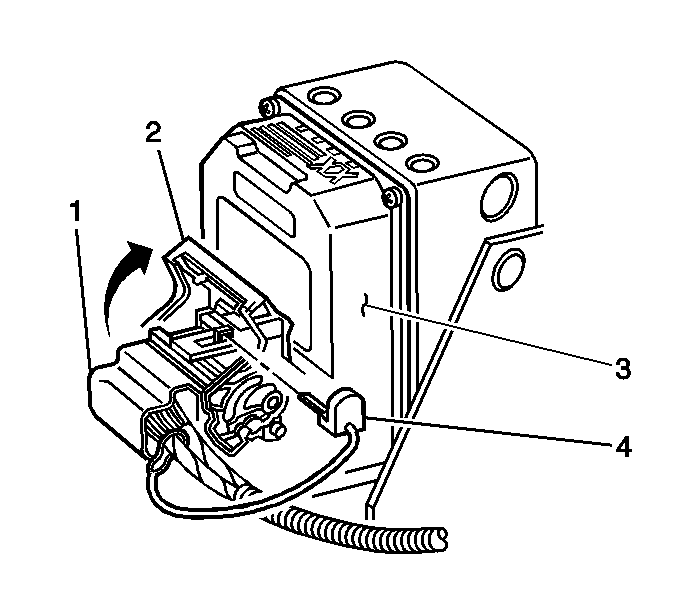 2
1
3
4