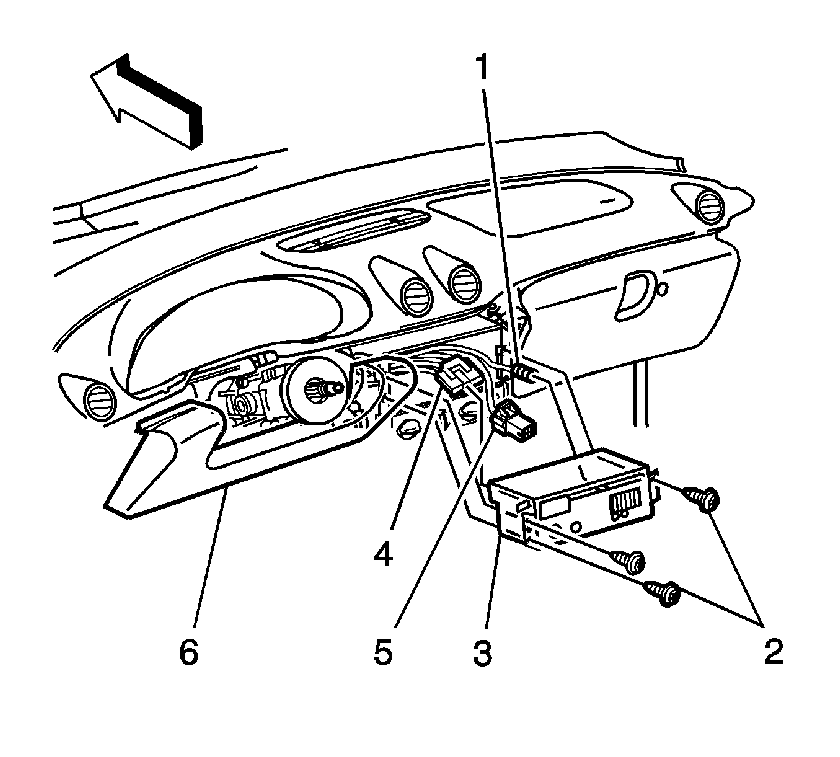 1
4
6
5
3
2