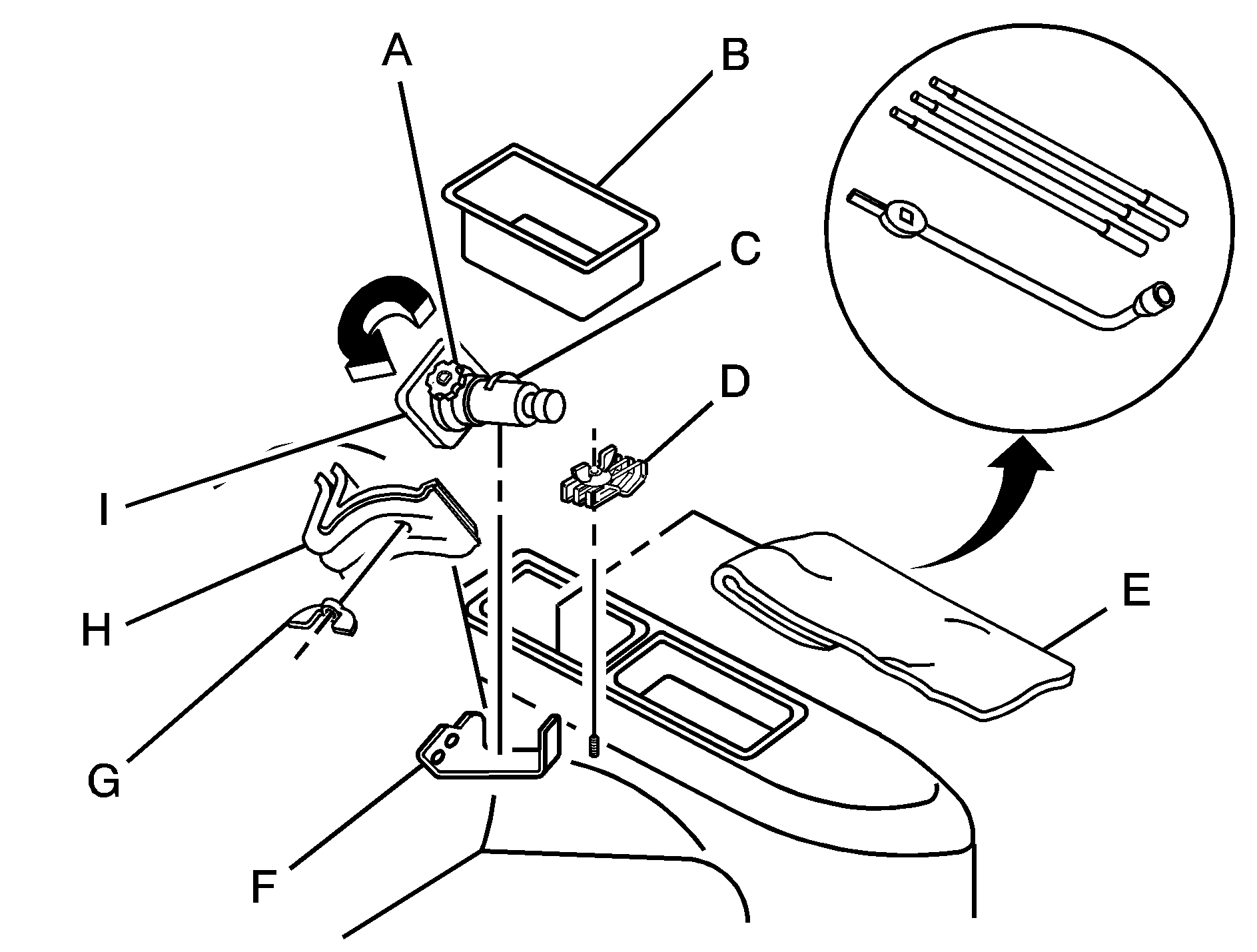 A
B
C
D
I
H
E
G
F