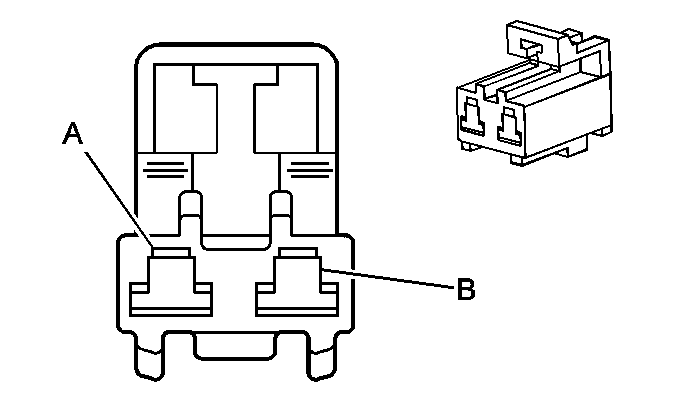 A
B