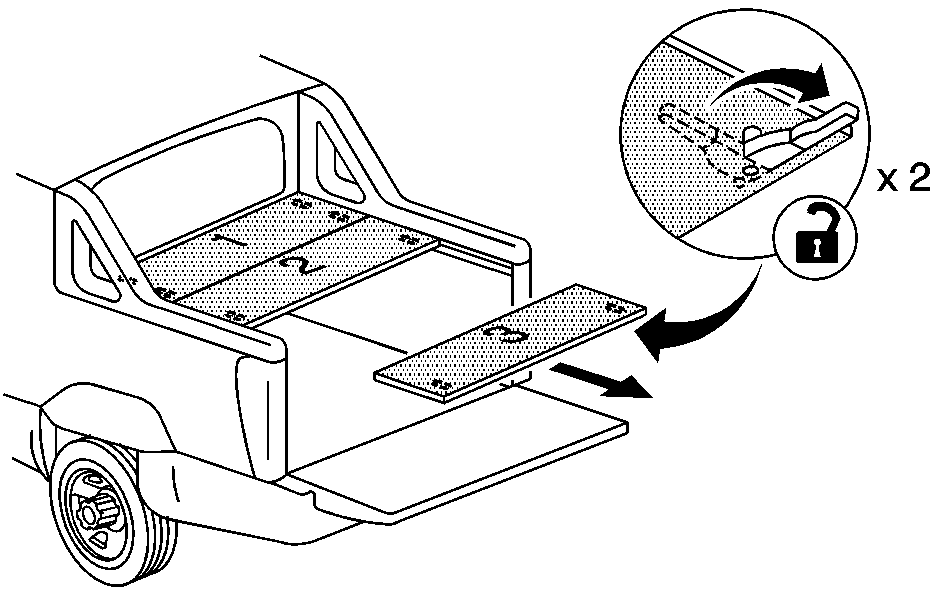 1
2
3
x 2