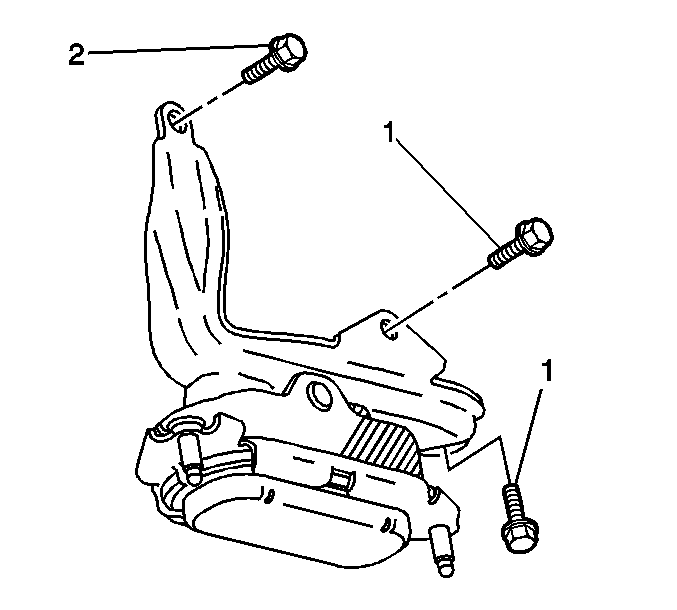 2
1
1