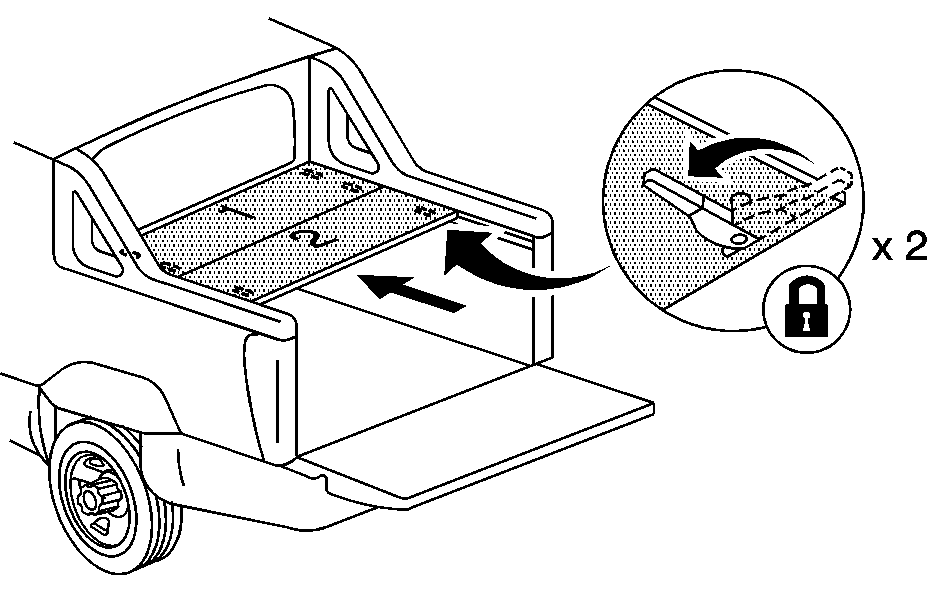 1
2
x 2