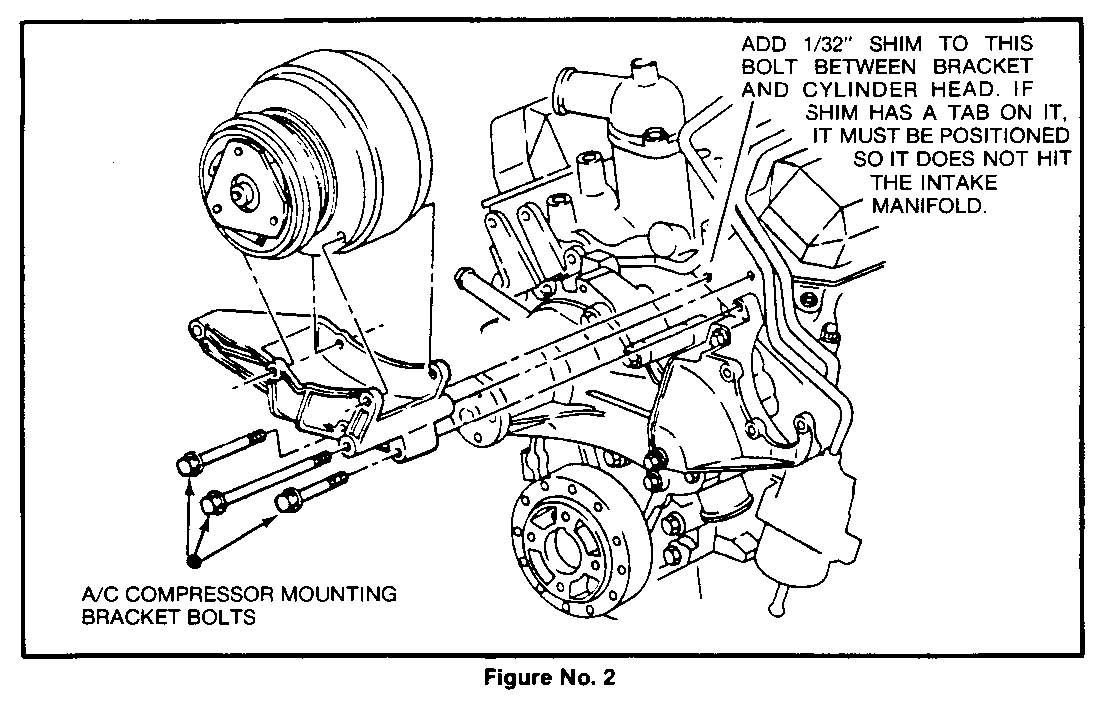 ADD 1/32" SHIM TO THIS BOLT BETWEEN BRACKET AND CYLINDER HEAD. IF SHIM HAS A TAB ON IT, IT MUST BE POSITIONED SO IT DOES NOT HIT THE INTAKE MANIFOLD.

A/C COMPRESSOR MOUNTING BRACKET BOLTS

Figure No. 2