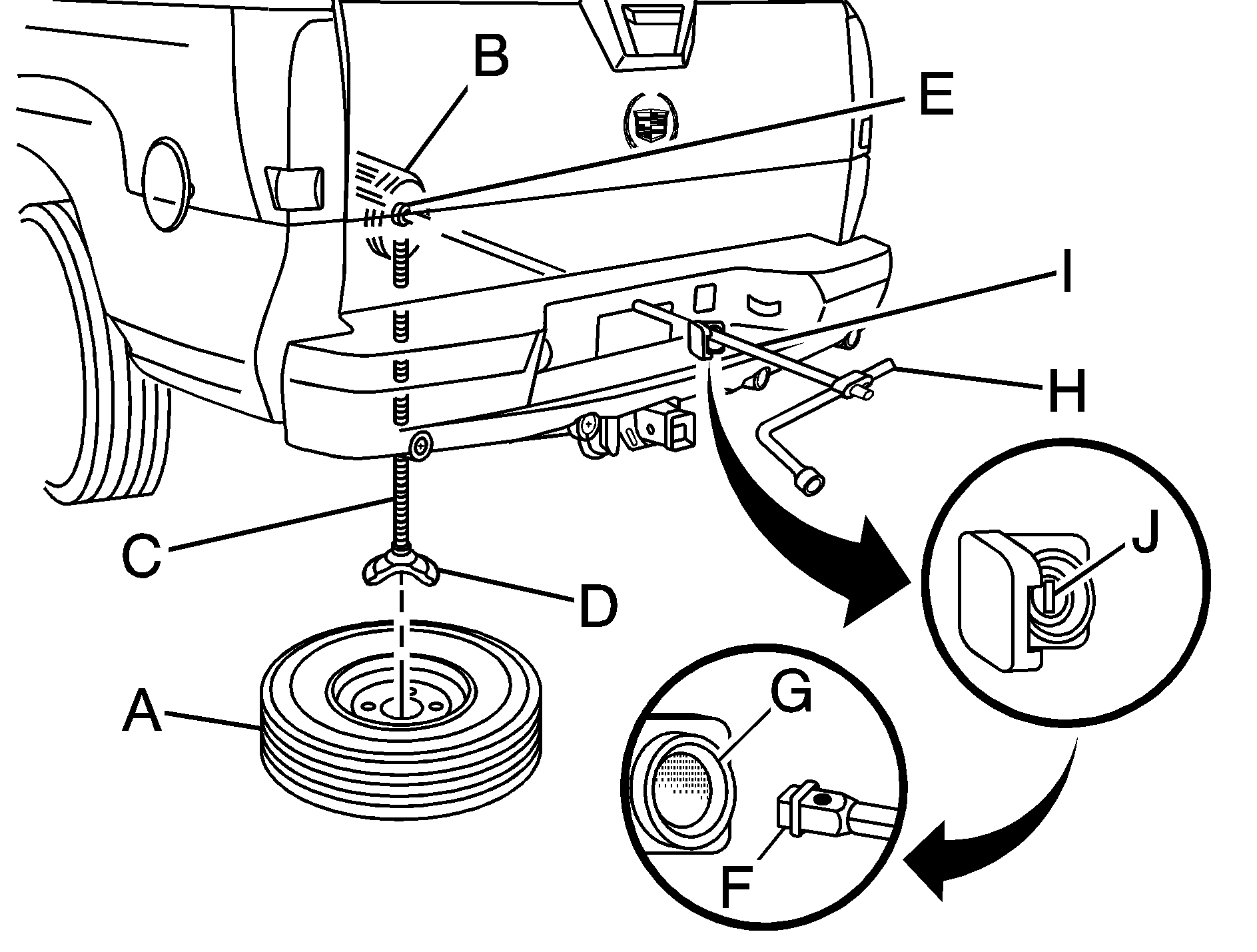 B
E
I
H
C
D
J
A
G
F