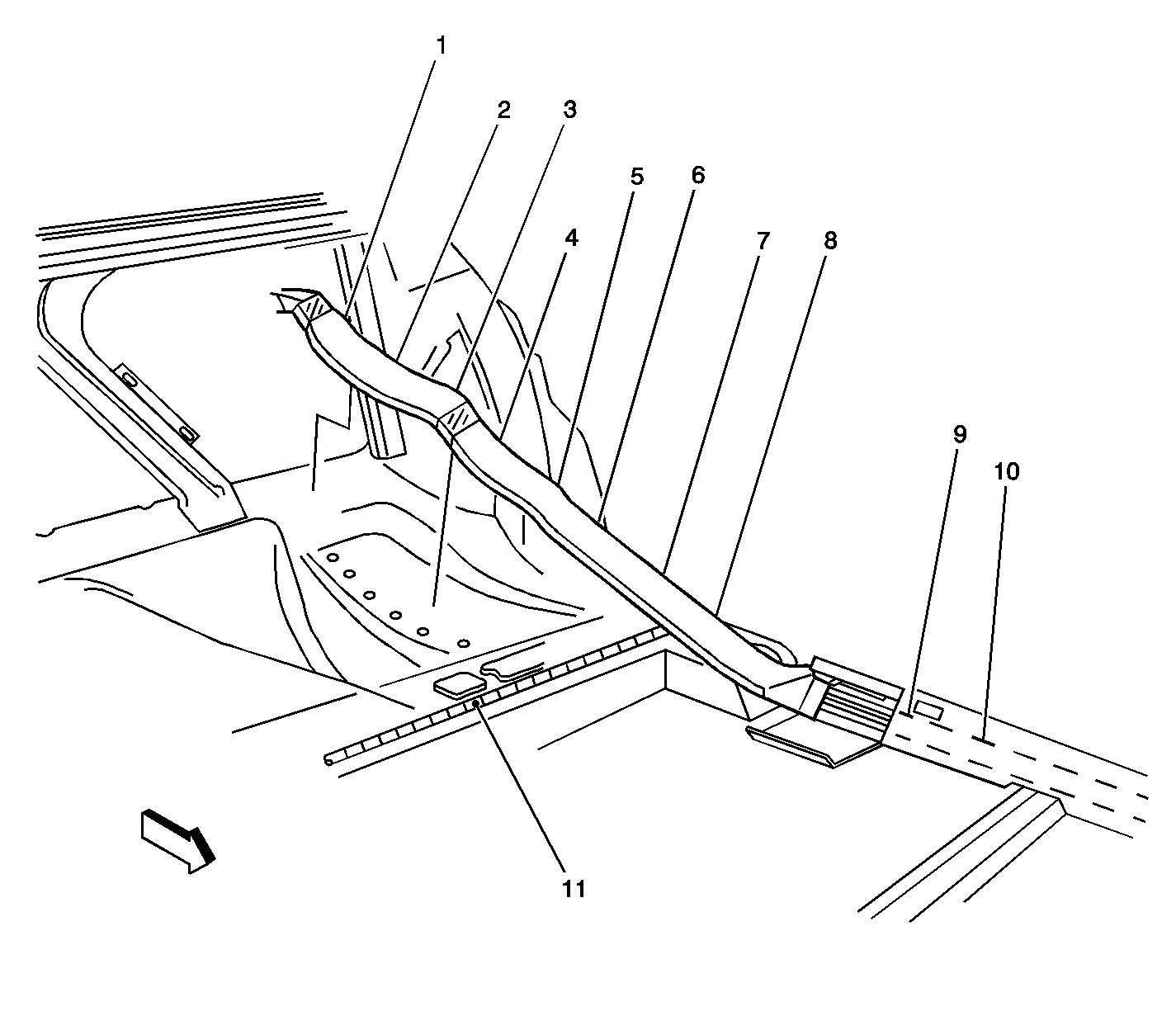 1
2
3
5
6
4
7
8
9
10
11