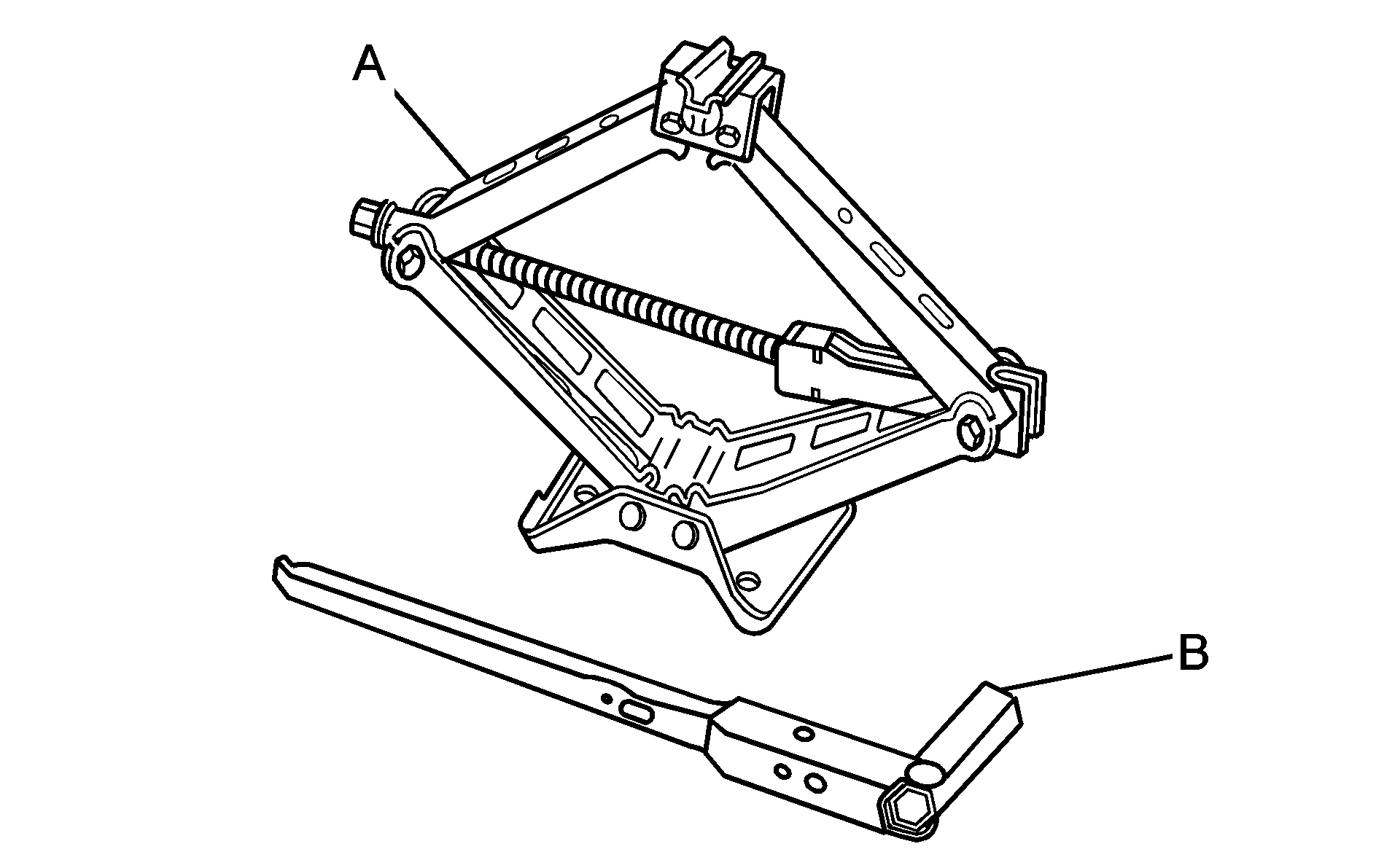 A

B