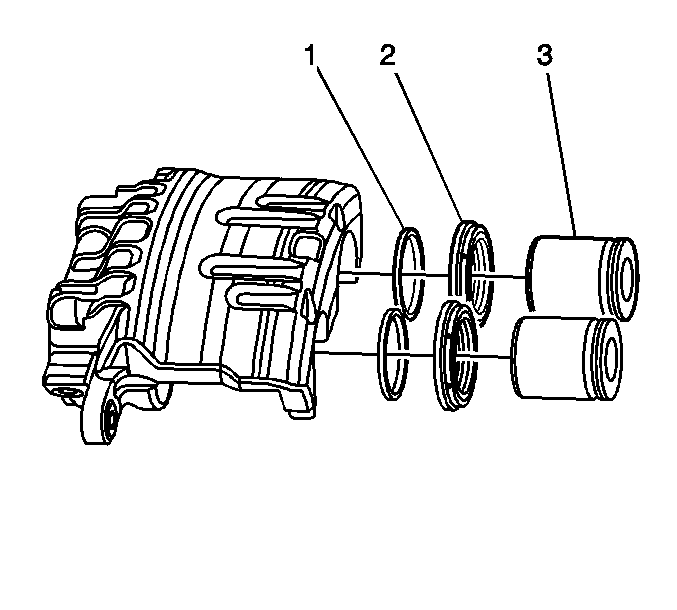 1
2
3