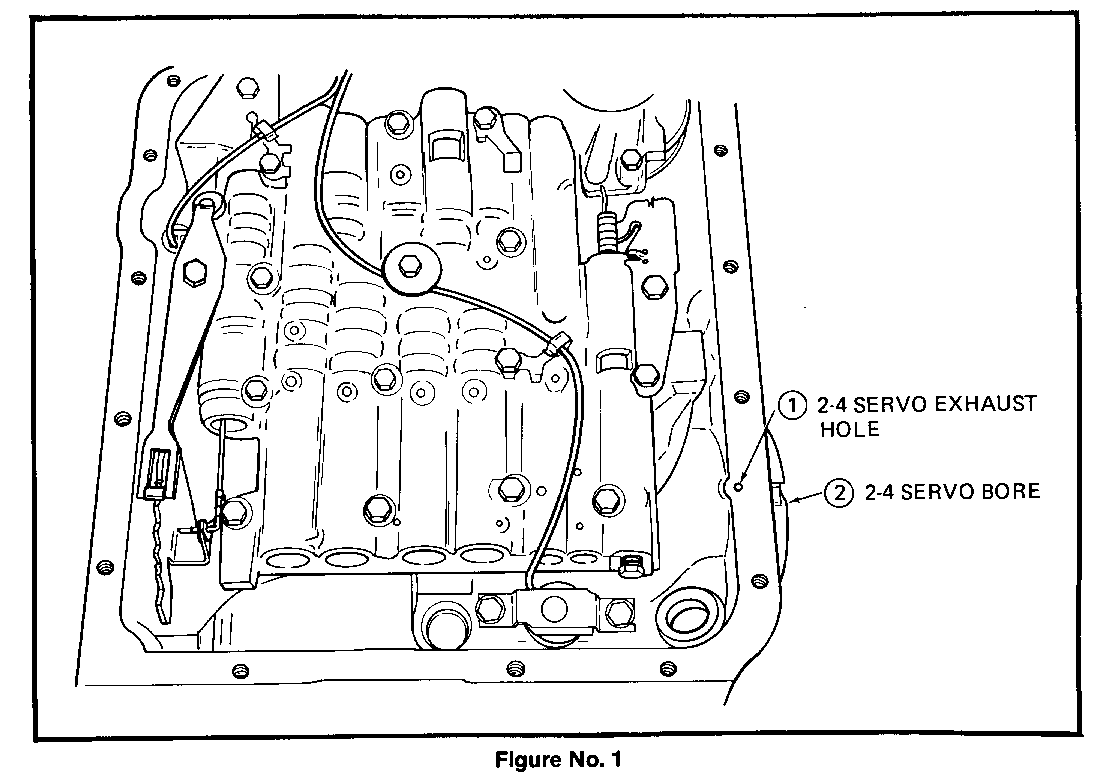 1 2-4 SERVO EXHAUST HOLE

2 2-4 SERVO BORE

Figure No. 1