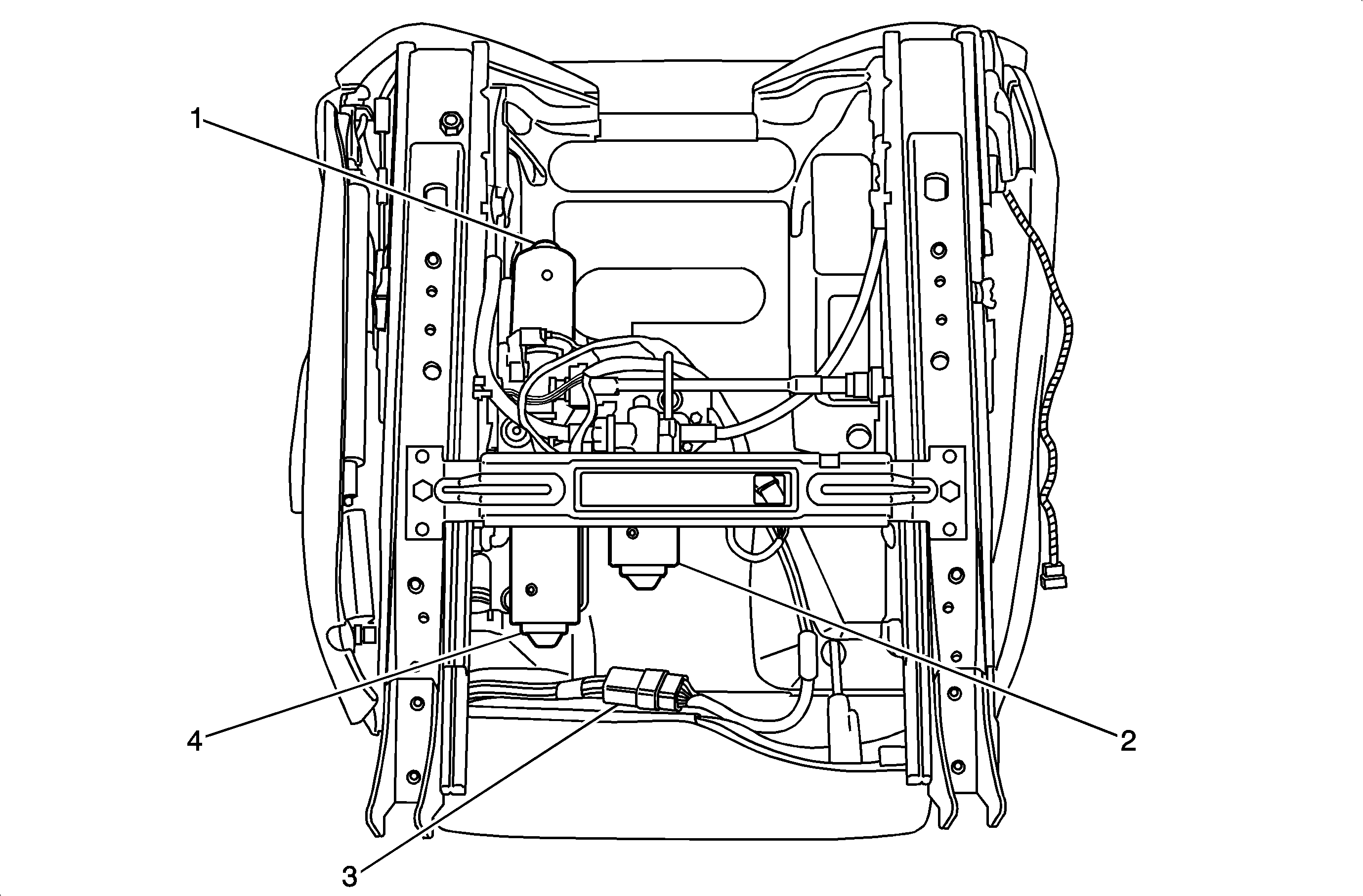 1

4

2

3