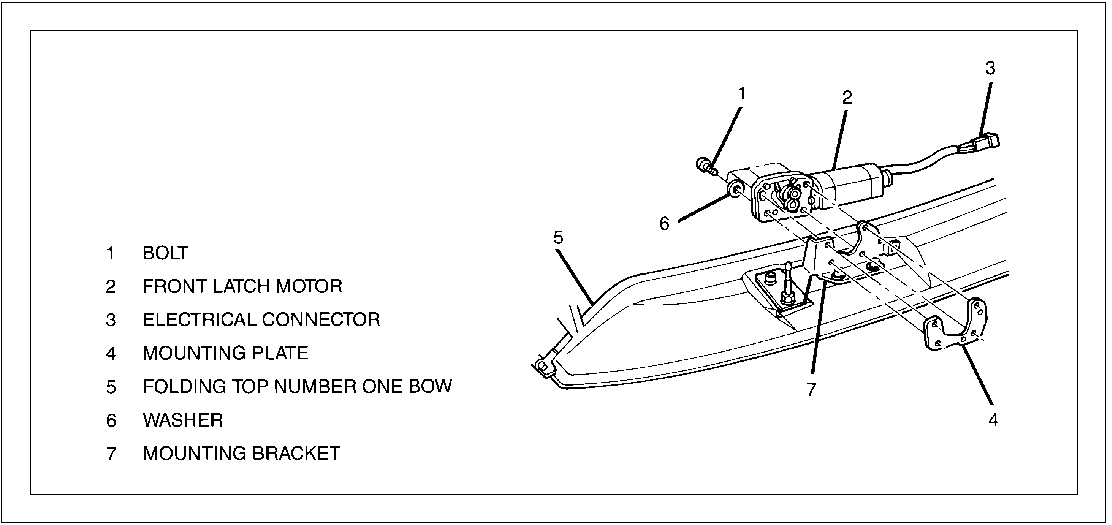 1 BOLT
2 FRONT LATCH MOTOR
3 ELECTRICAL CONNECTOR
4 MOUNTING PLATE
5 FOLDING TOP NUMBER ONE BOW
6 WASHER
7 MOUNTING BRACKET

1
2
3
6
5
7
4