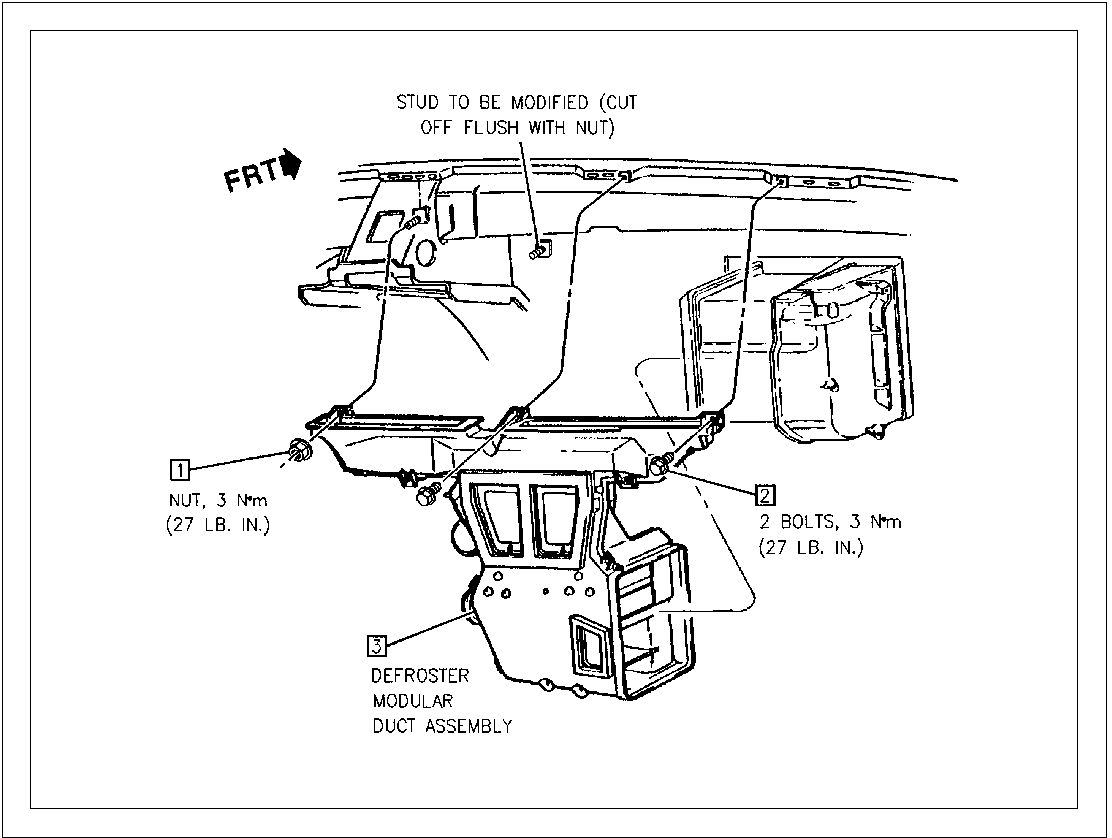 STUD TO BE MODIFIED (CUT OFF FLUSH WITH NUT)

FRT

1
NUT, 3 N•m
(27 LB. IN.)

2
2 BOLTS, 3 N•m
(27 LB. IN.)

3
DEFROSTER
MODULAR
DUCT ASSEMBLY