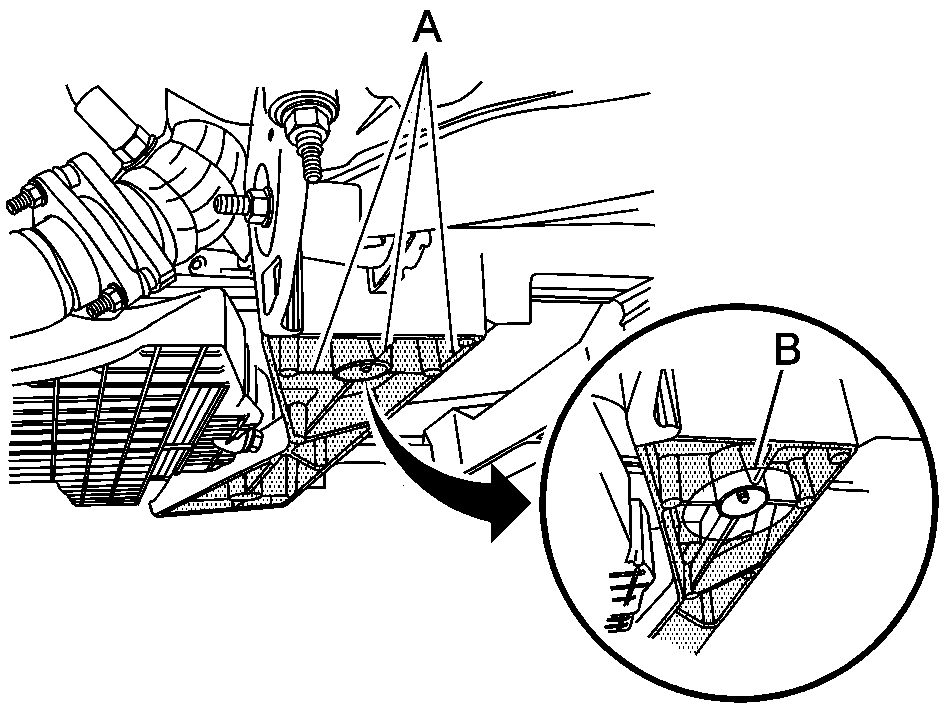 A

B